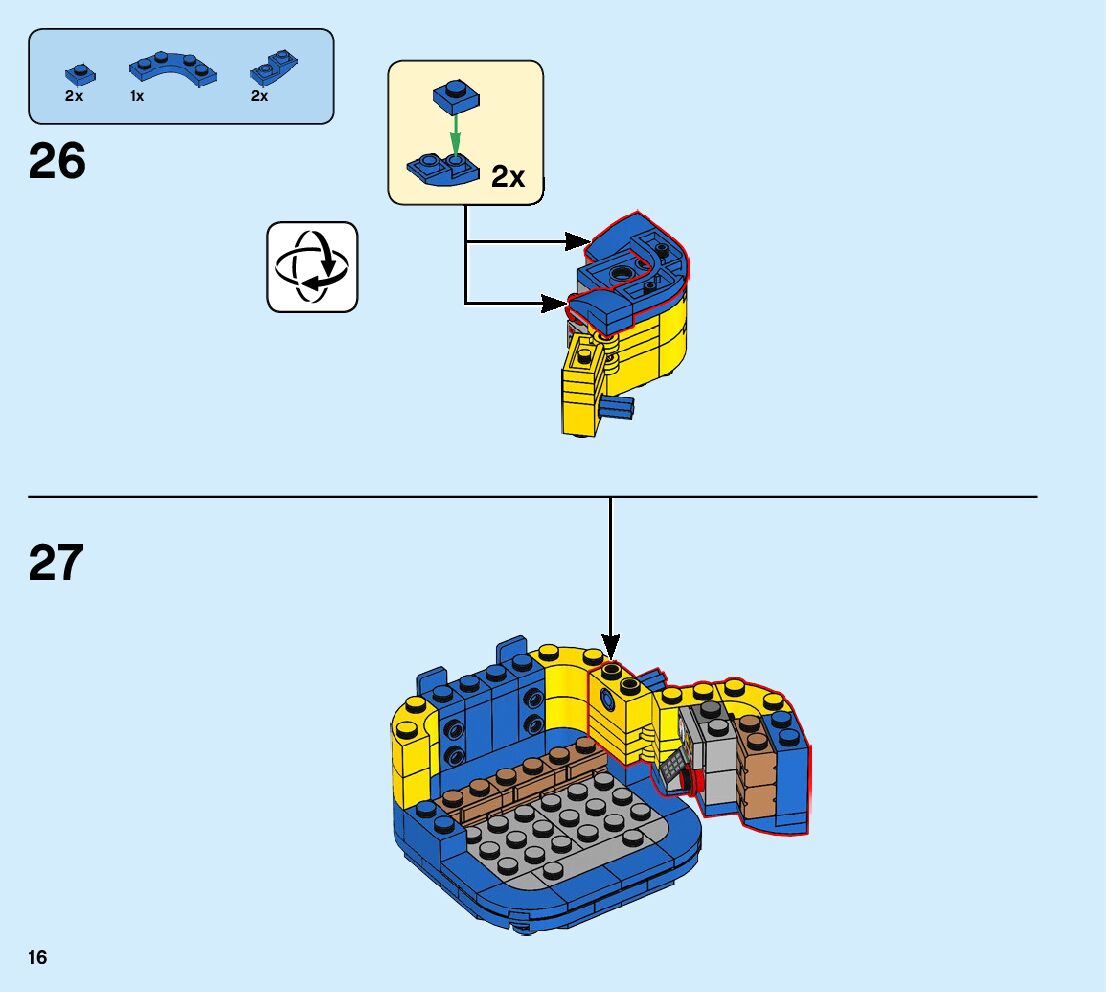 2x 1x 2x

26

2x

27

16