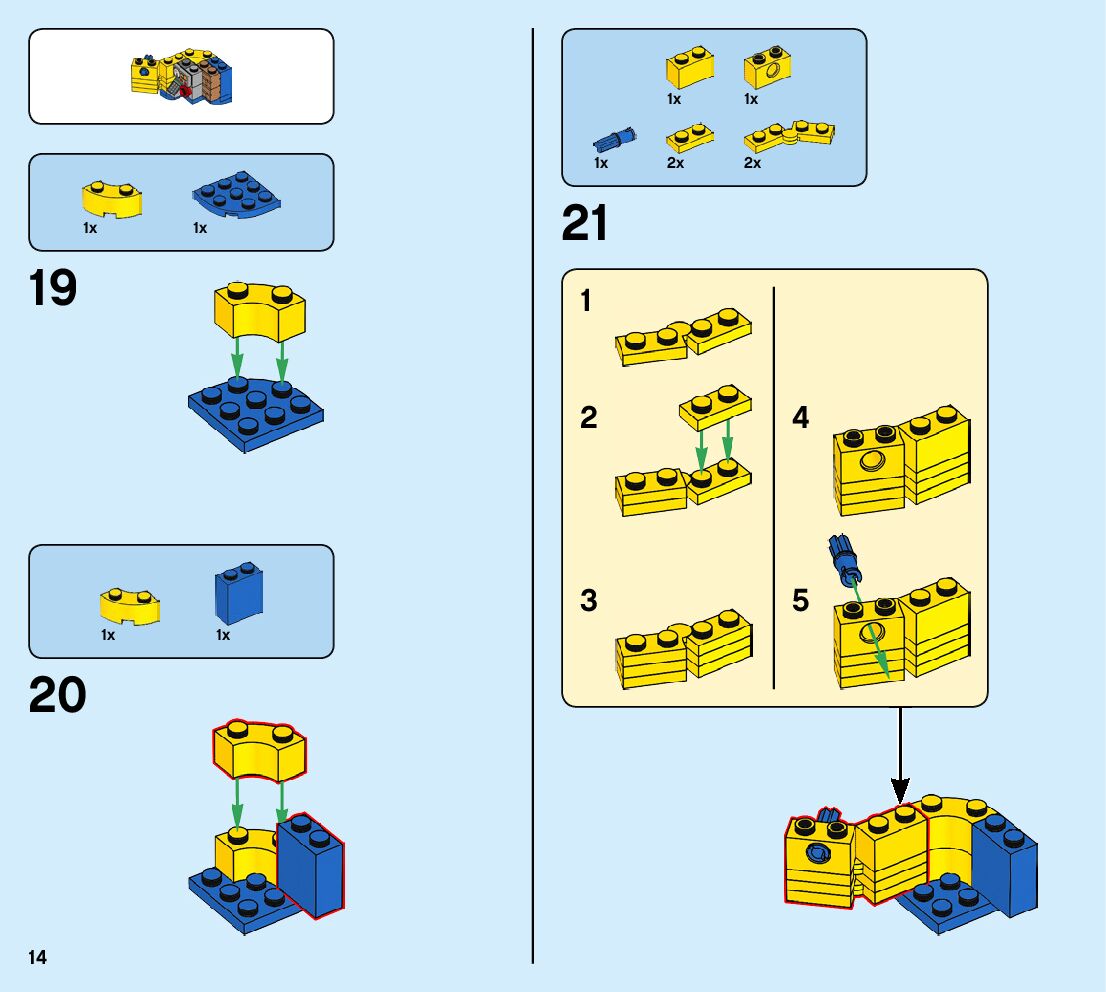 1x 1x

19

1x 1x

20

14

1x 1x
1x 2x 2x

21

1
2
3
4
5