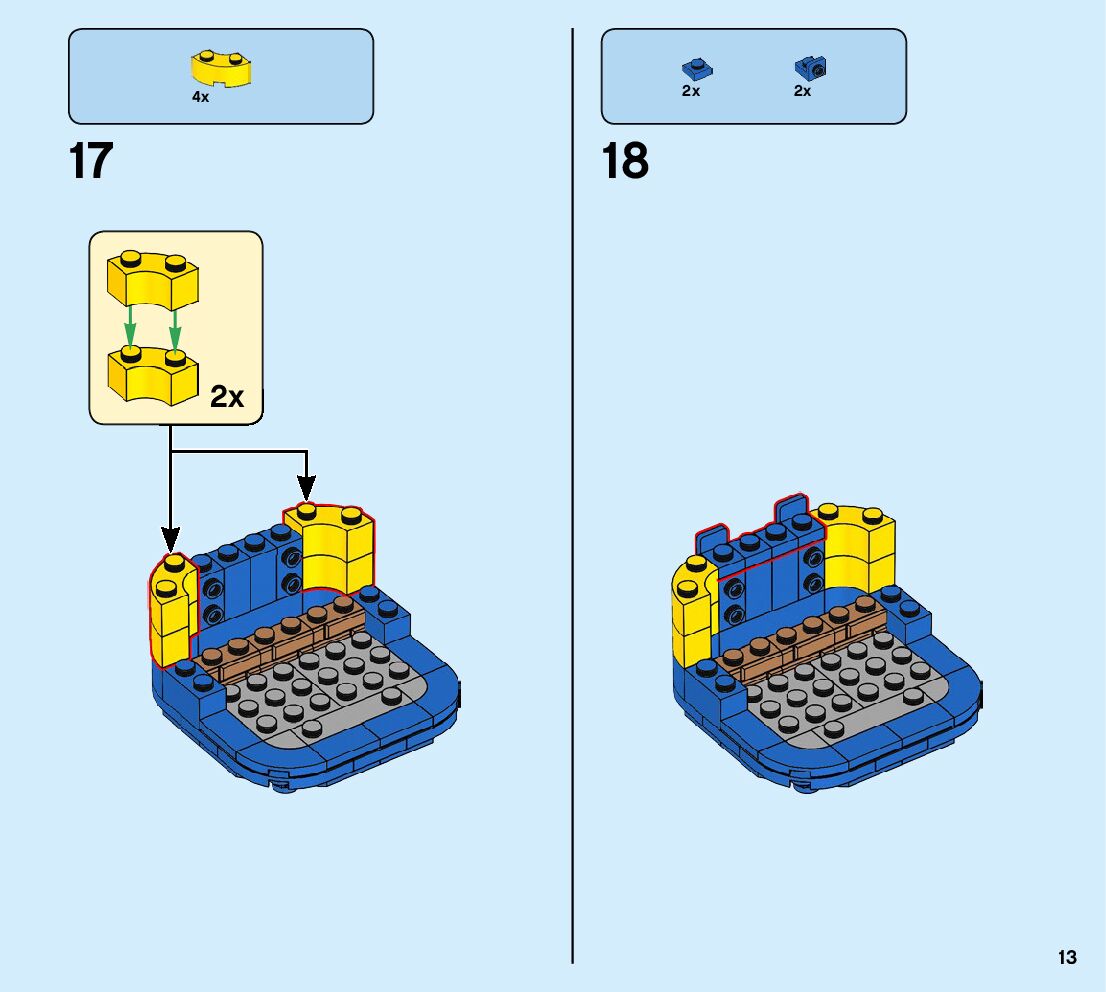 4x

17

2x

2x 2x

18

13