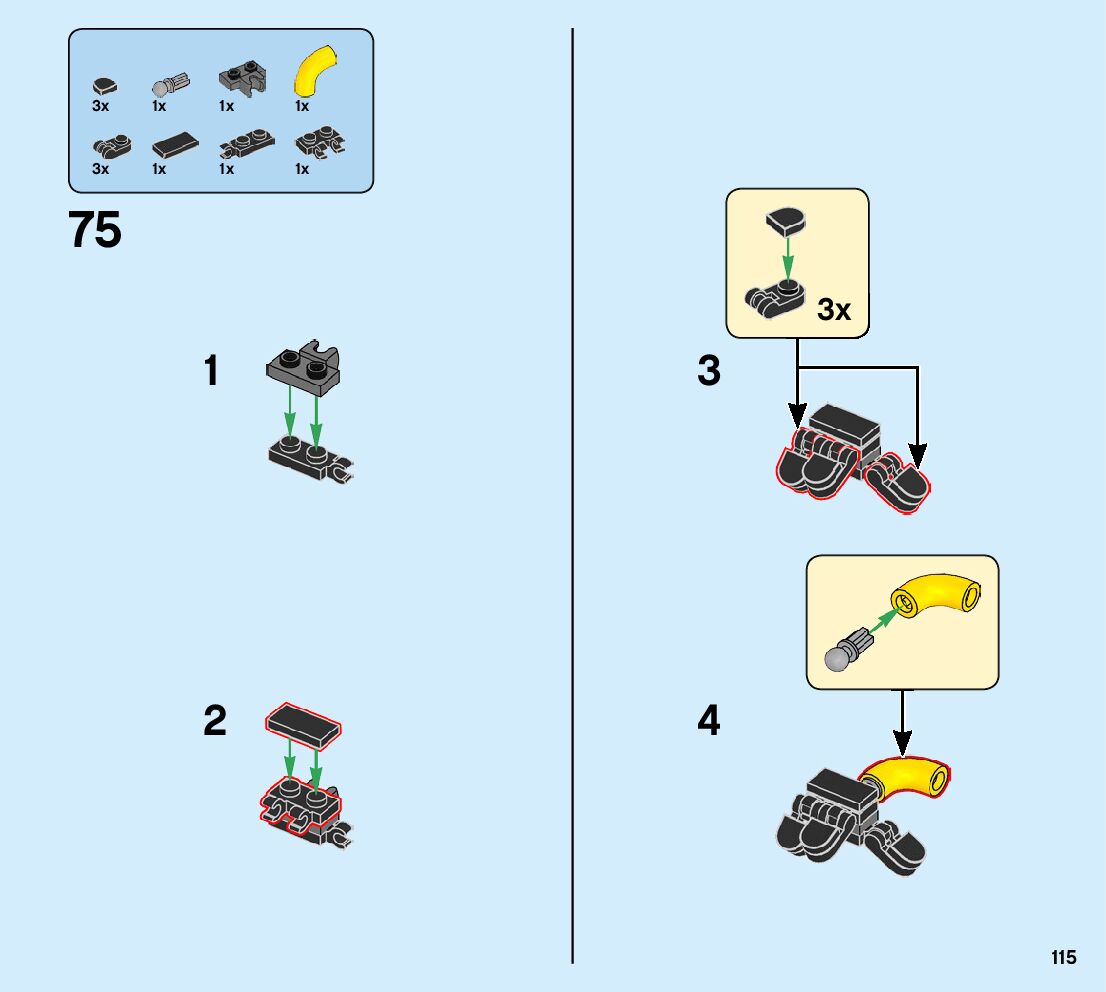 3x 1x 1x 1x
3x 1x 1x 1x

75

1

2

3x
3

4

115