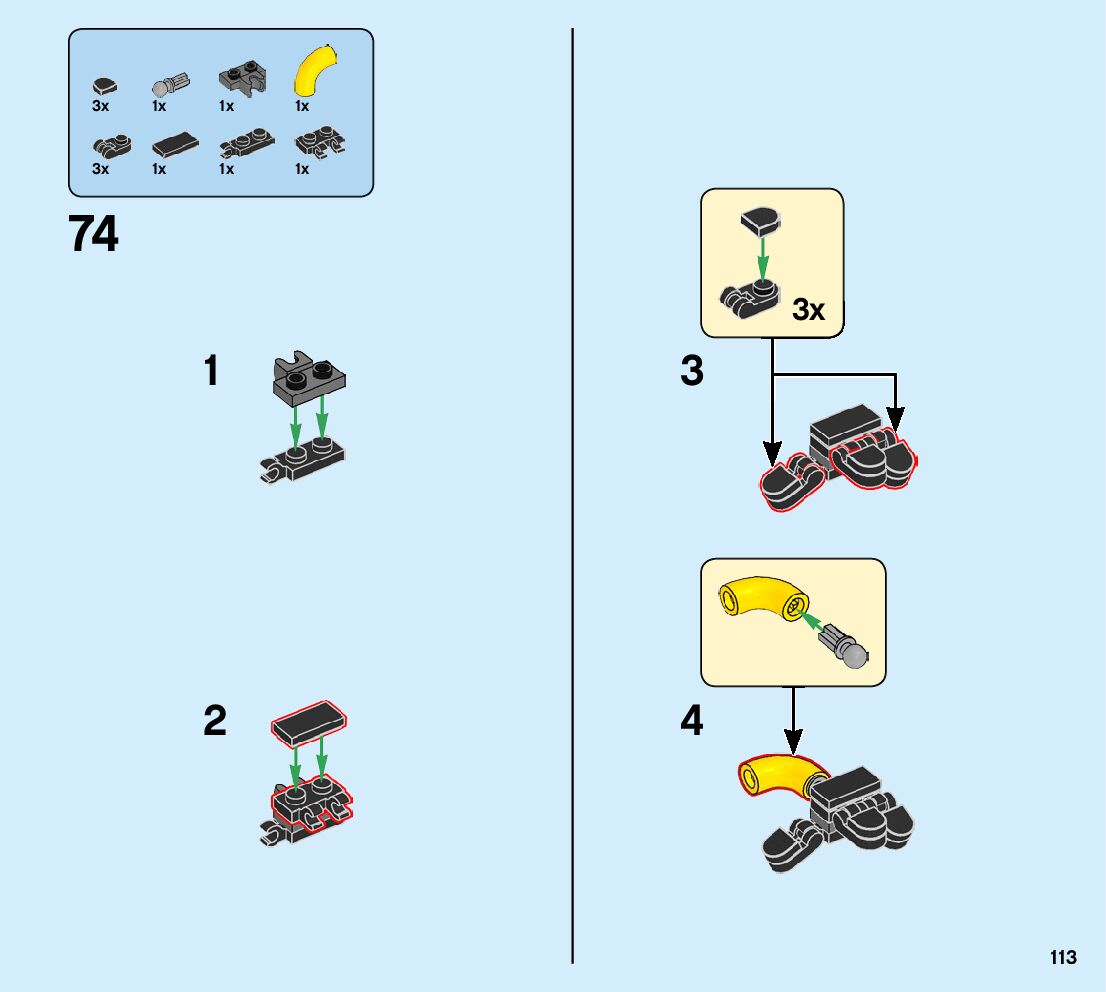 3x 1x 1x 1x
3x 1x 1x 1x

74

1

2

3x

3

4

113