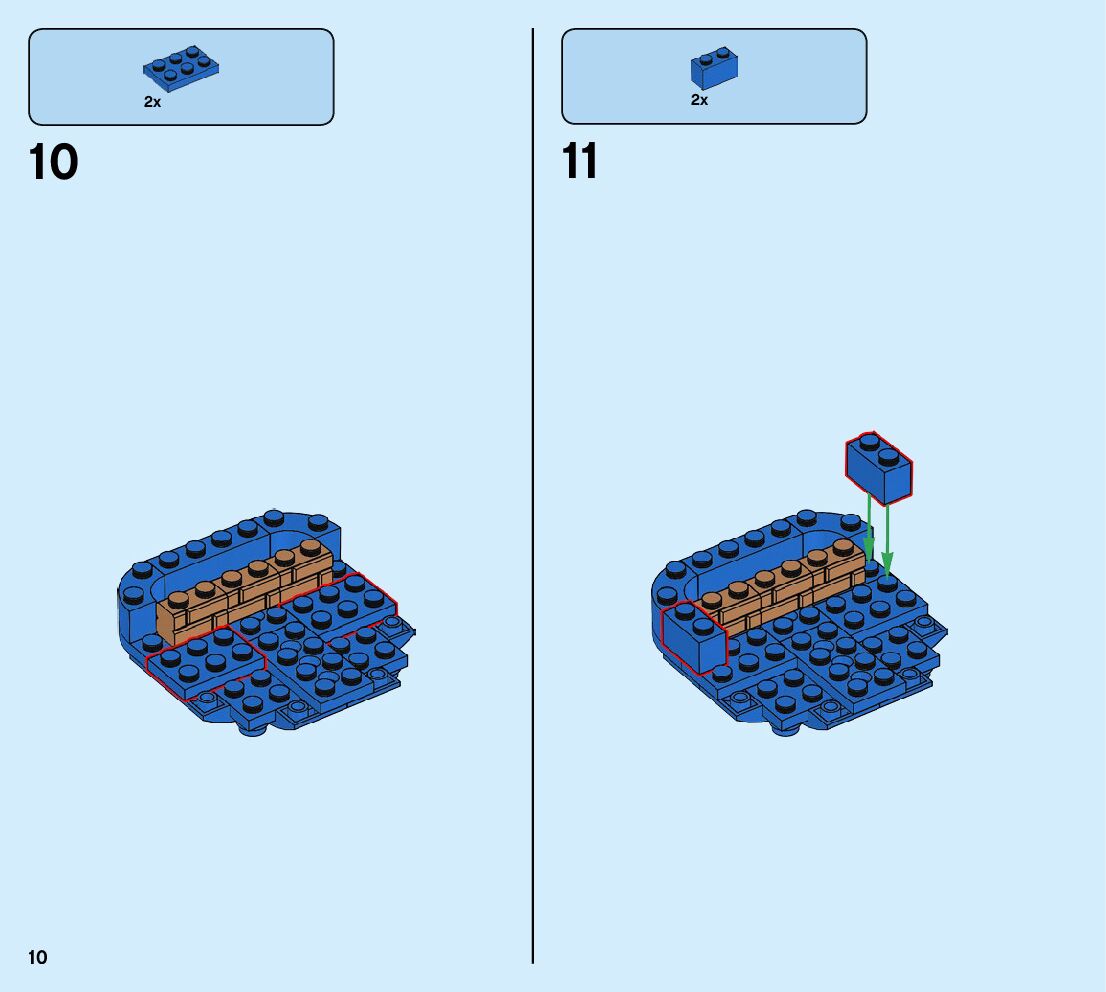 2x

10

2x

11

10