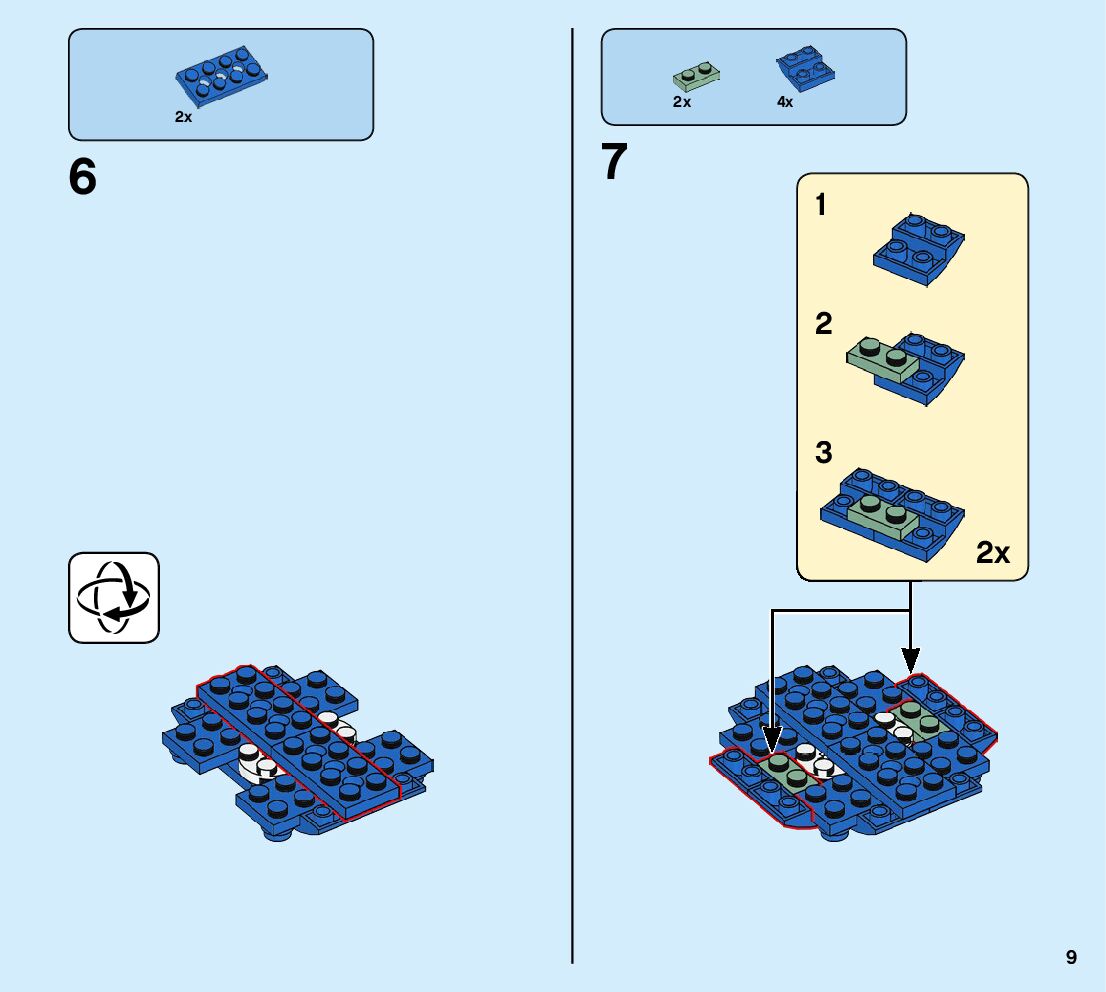 2x

6

2x

4x

7

1

2

3

2x

9