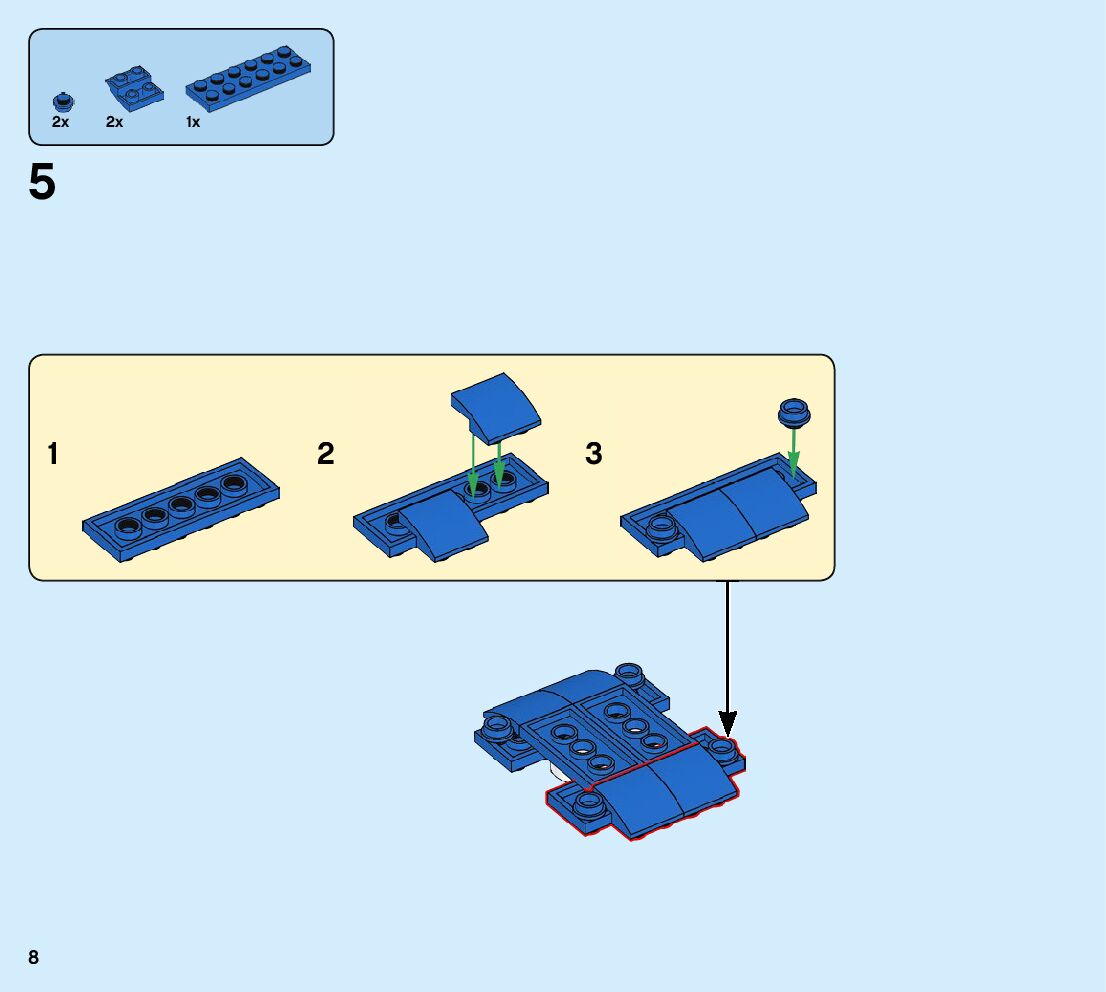 2x
2x
1x

5

1

2

3

8