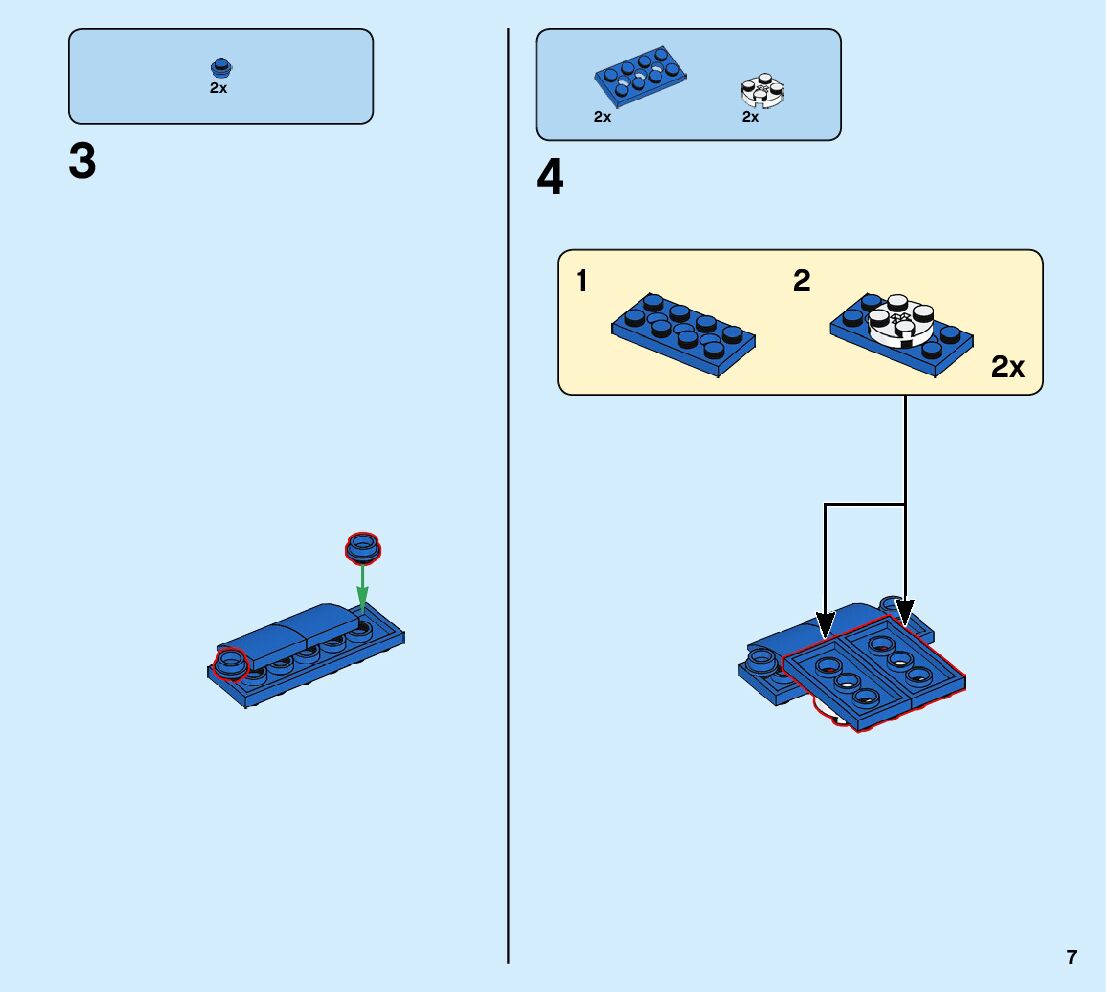 2x

3

2x 2x

4

1 2

2x

7