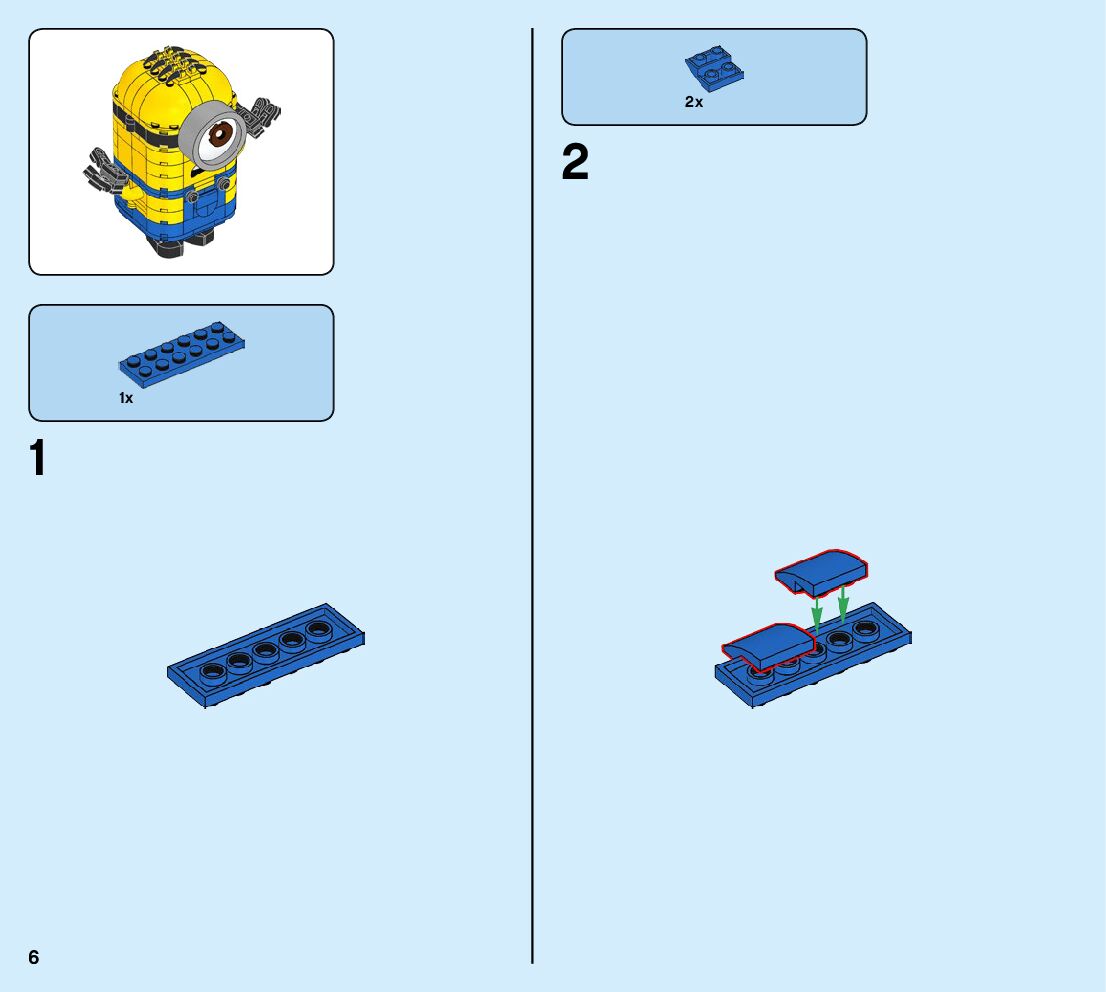 1x

1

6

2x

2