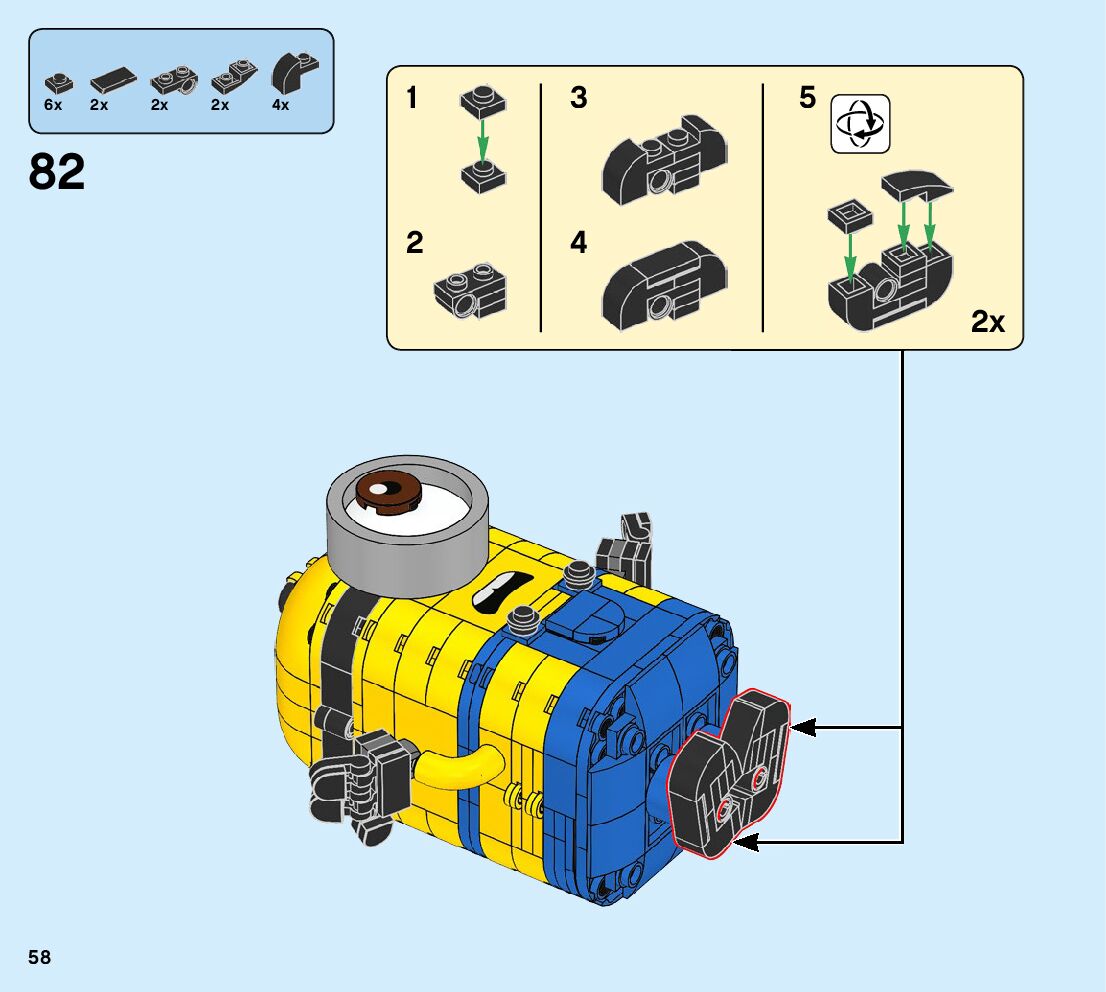 6x 2x 2x 2x 4x

82

1

2

3

4

5

2x

58