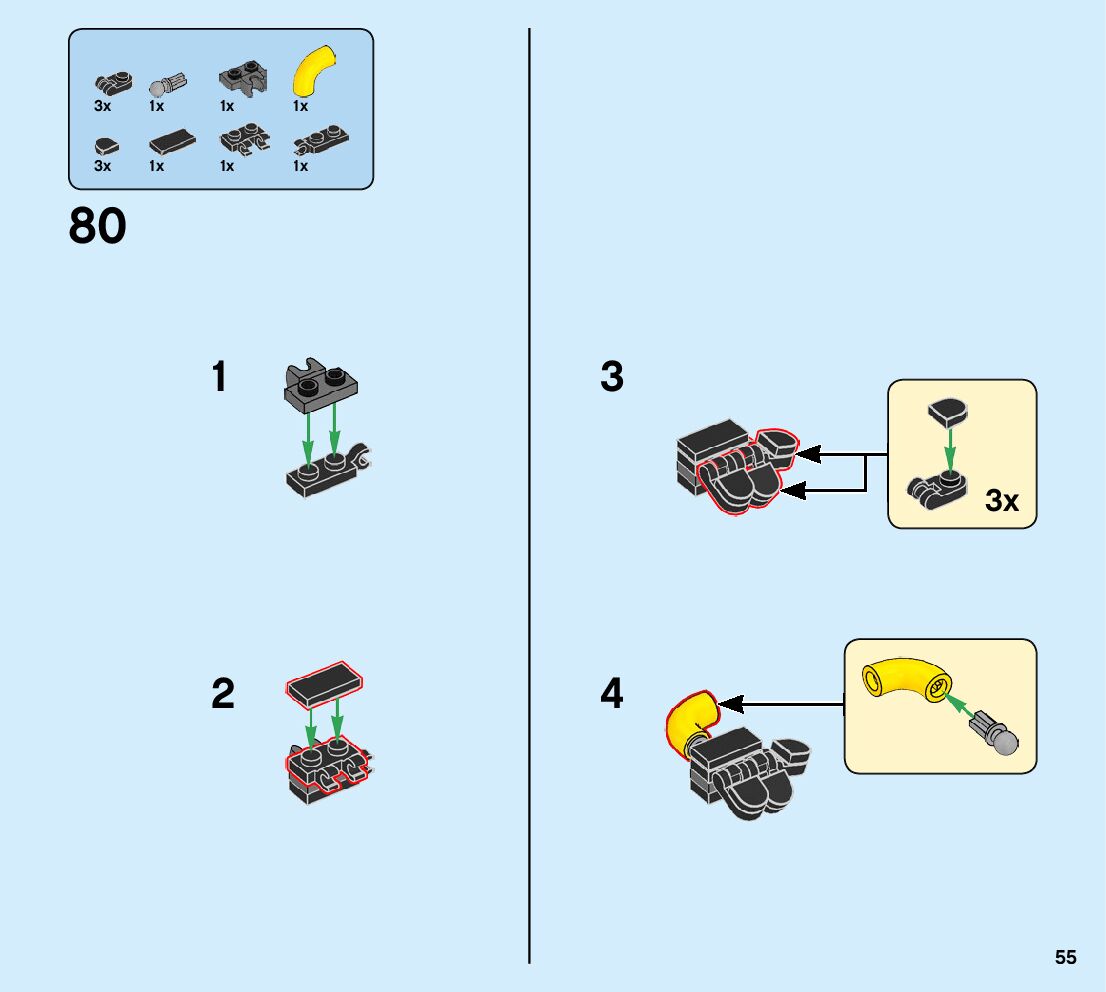 3x 1x 1x 1x

3x 1x 1x 1x

80

1

2

3

3x

4

55