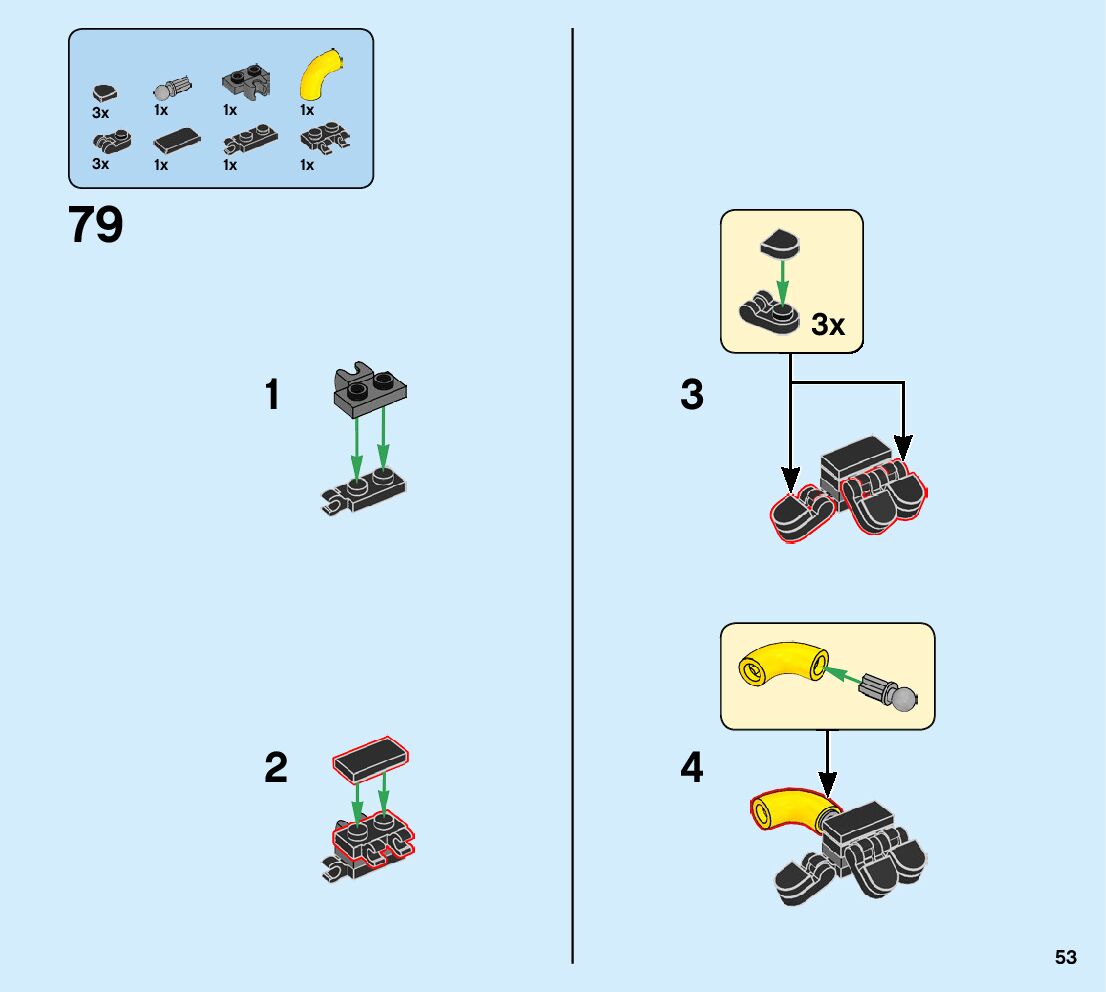 3x
1x
1x
1x
3x
1x
1x
1x

79

1

2

3x

3

4

53