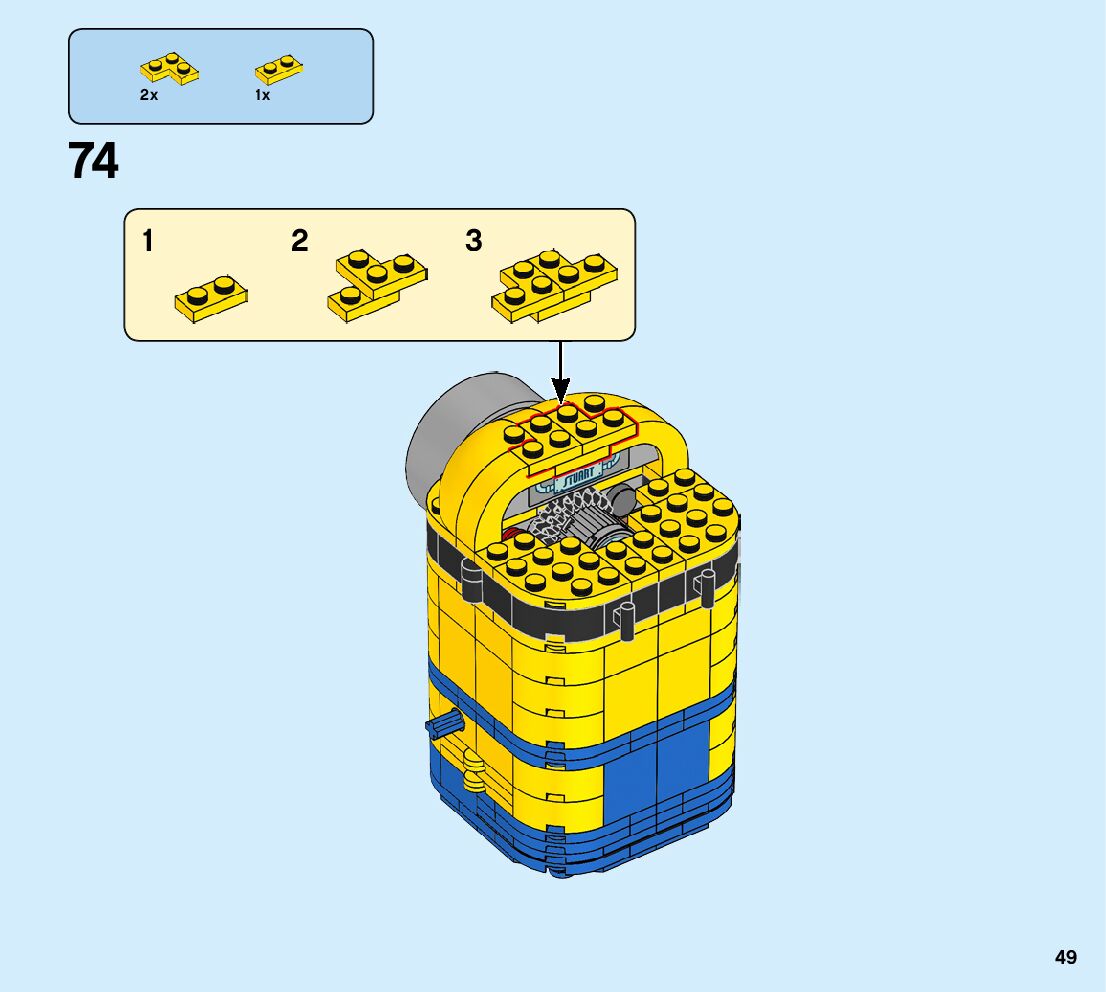 2x
1x

74

1
2
3

STUART

49