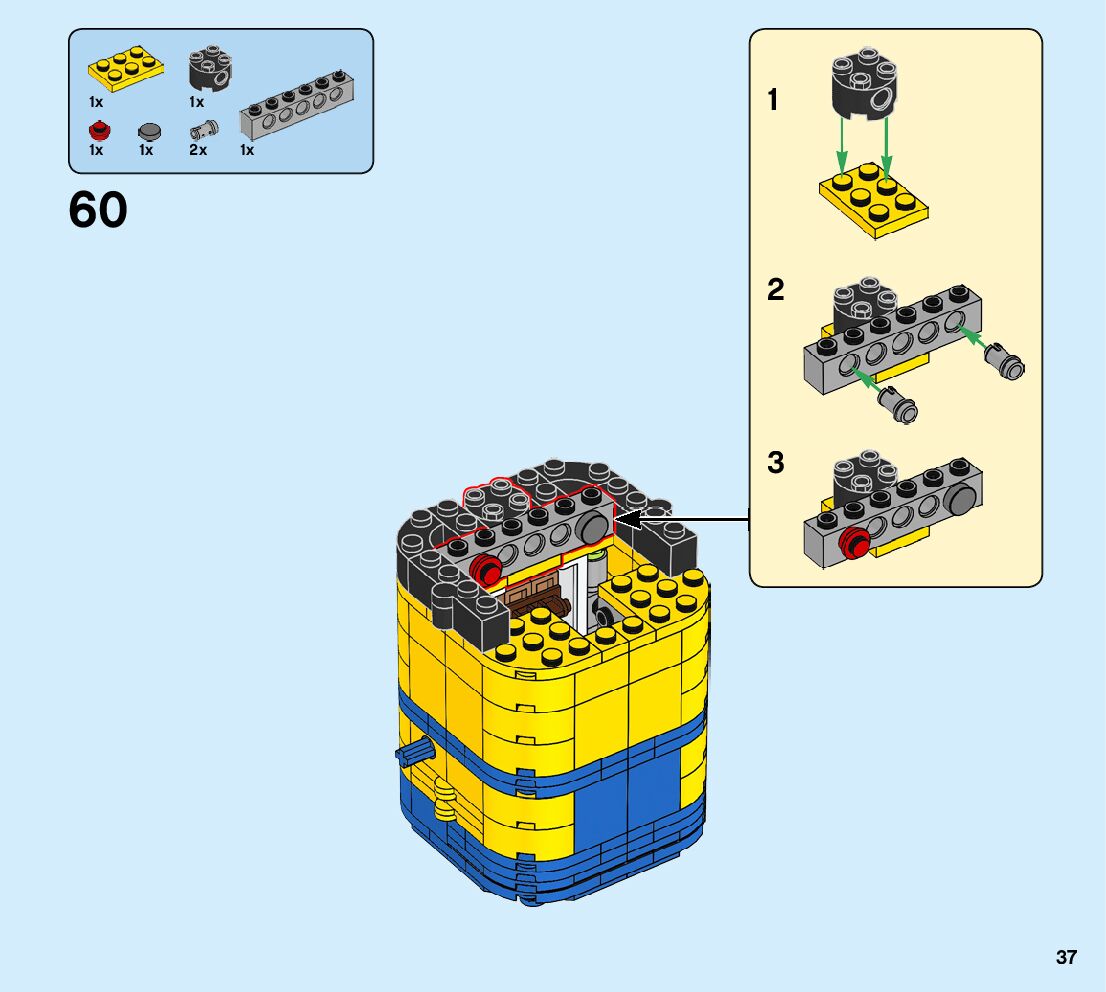 1x
1x
1x
1x
2x
1x

60

1

2

3

37