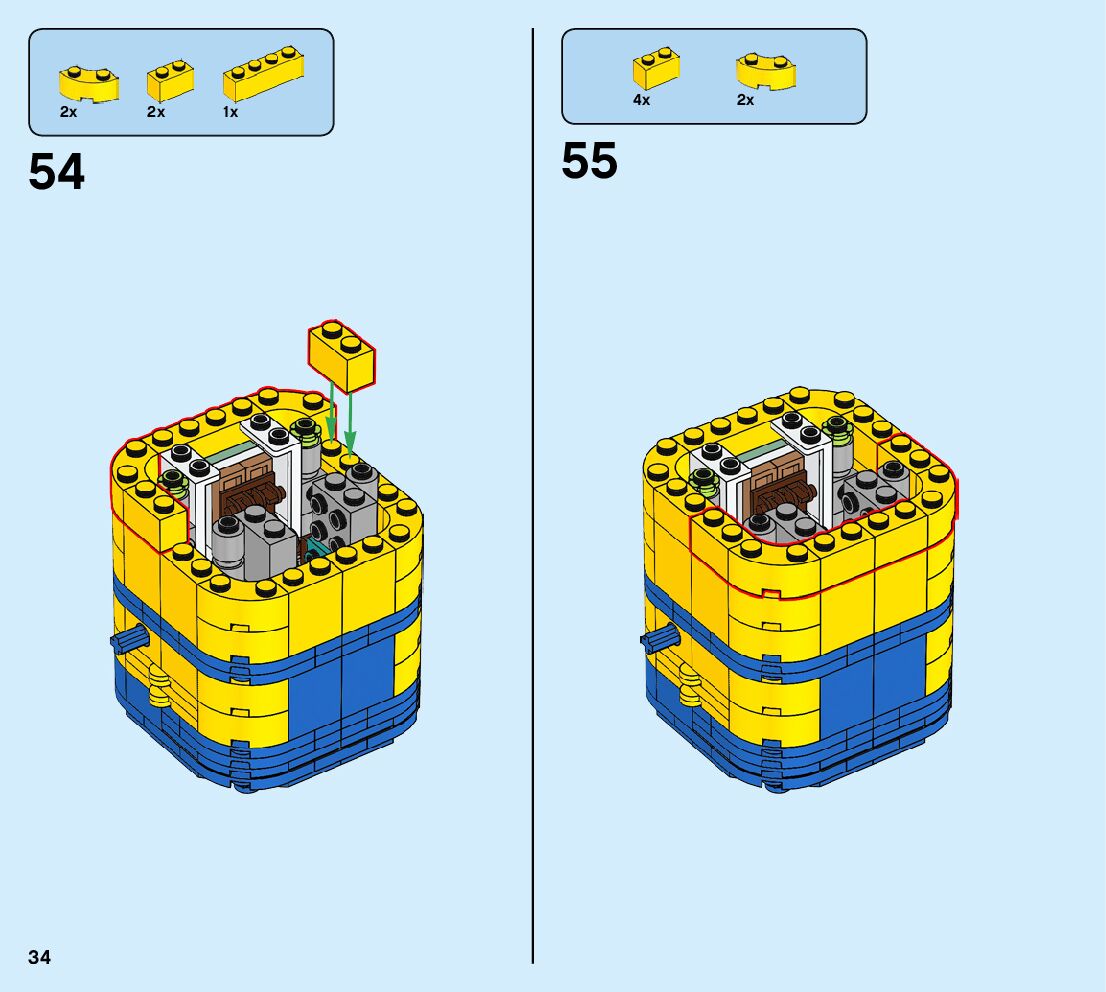 2x 2x 1x

54

4x 2x

55

34