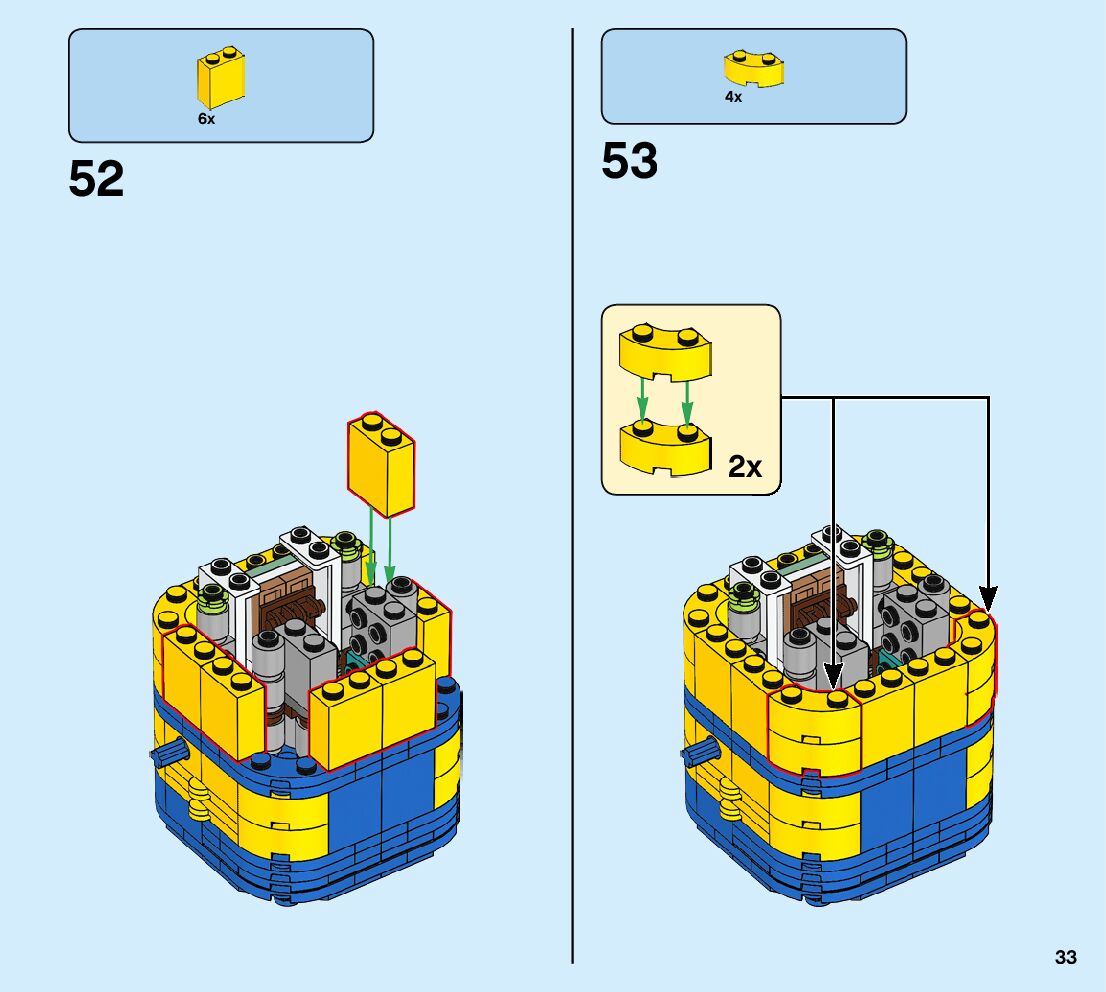 6x

52

4x

53

2x

33