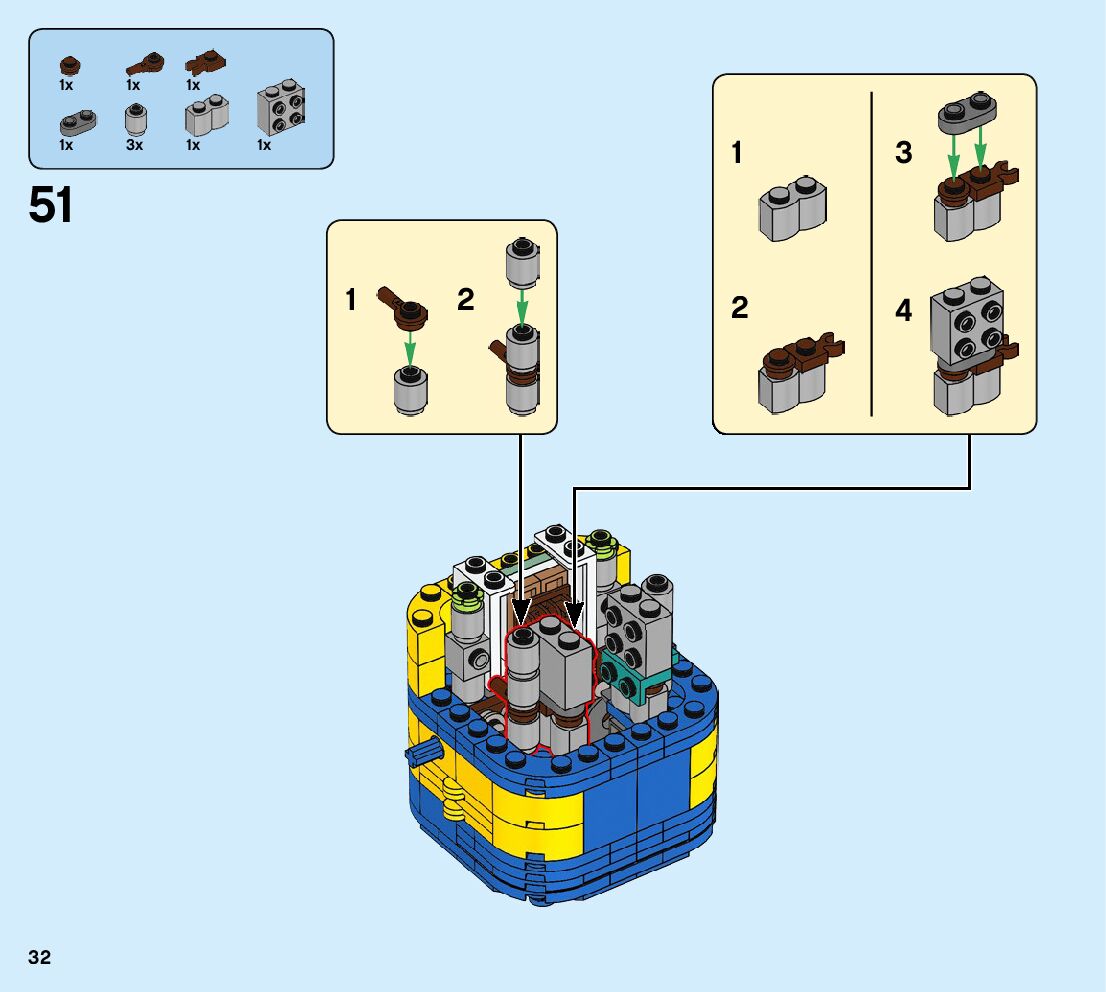 1x 1x 1x
1x 3x 1x 1x

51

1 2

1 3

2 4

32