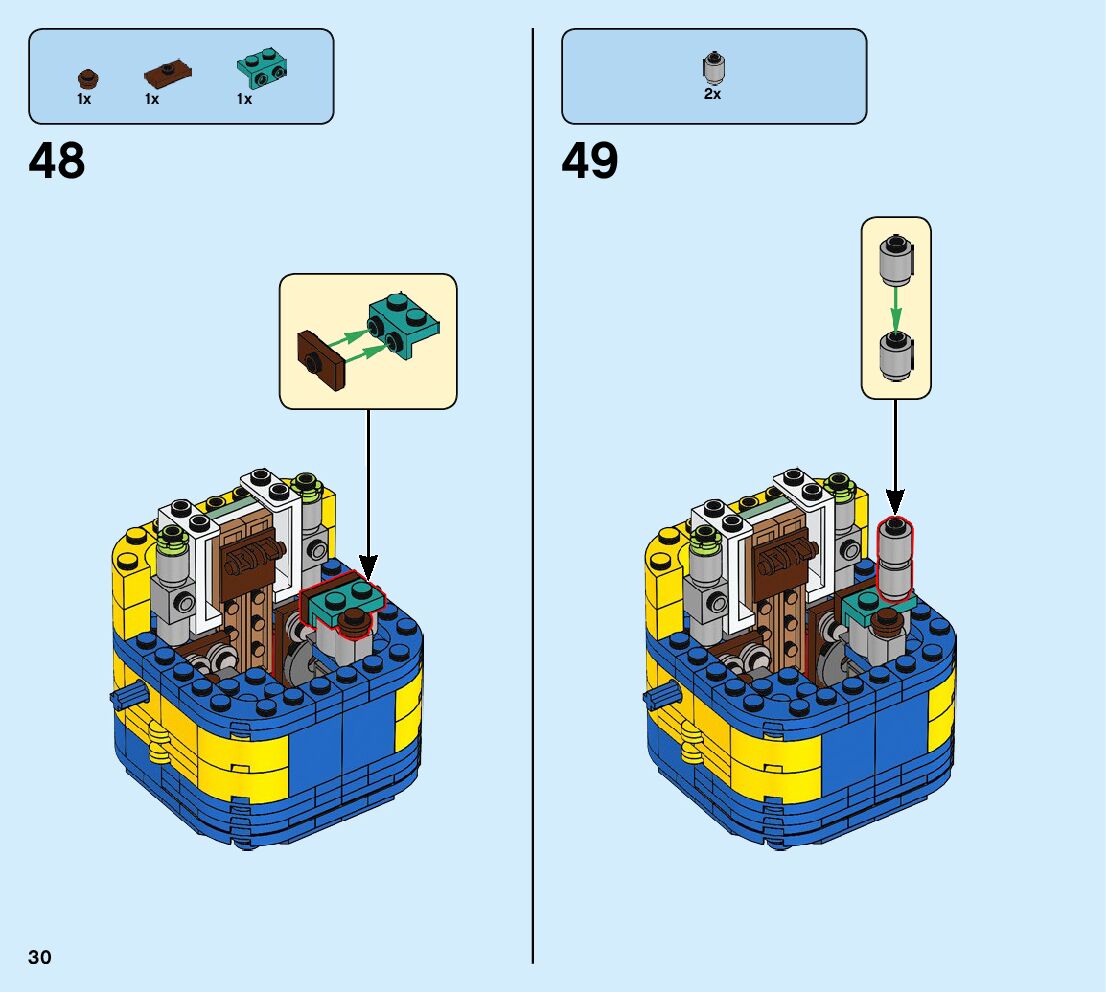 1x 1x 1x

48

2x

49

30