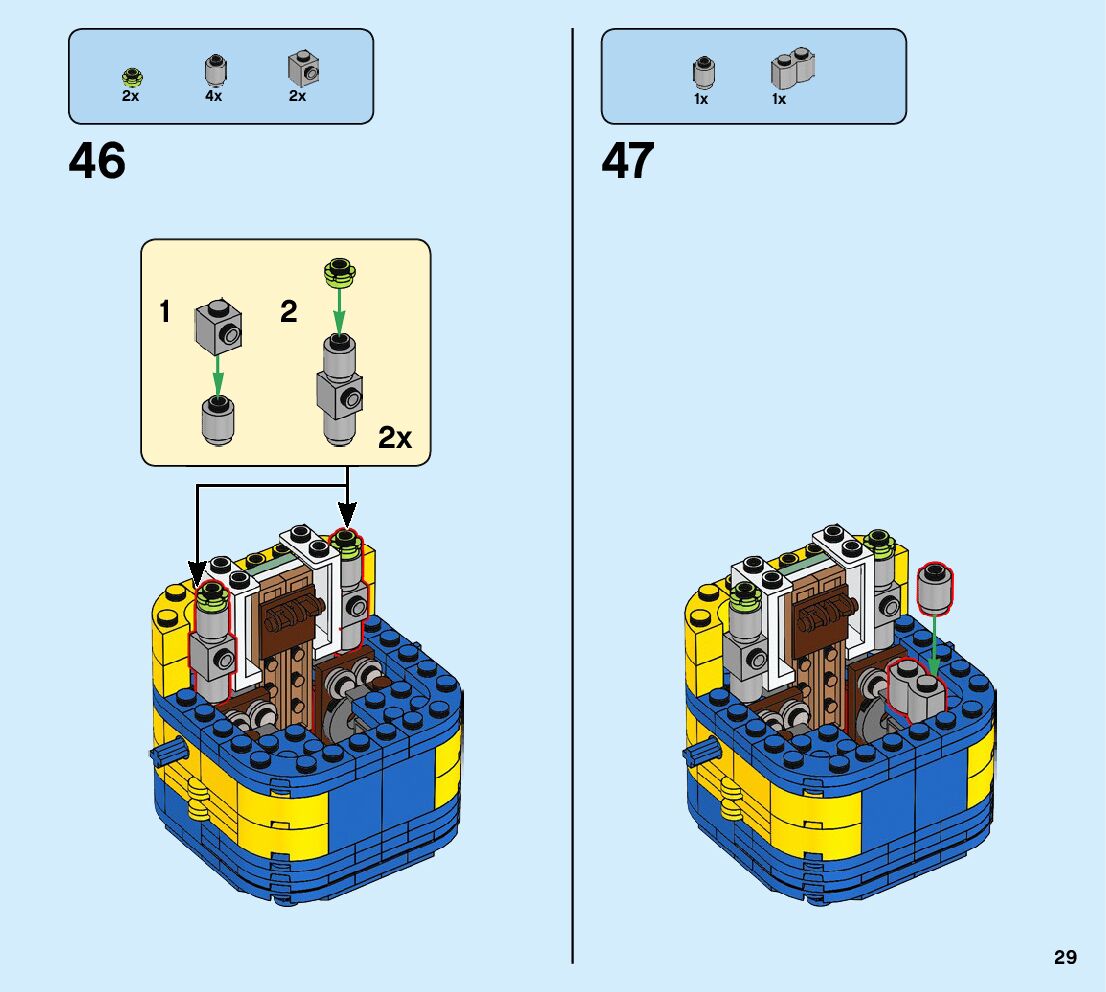 2x 4x 2x

46

1 2

2x

1x 1x

47

29