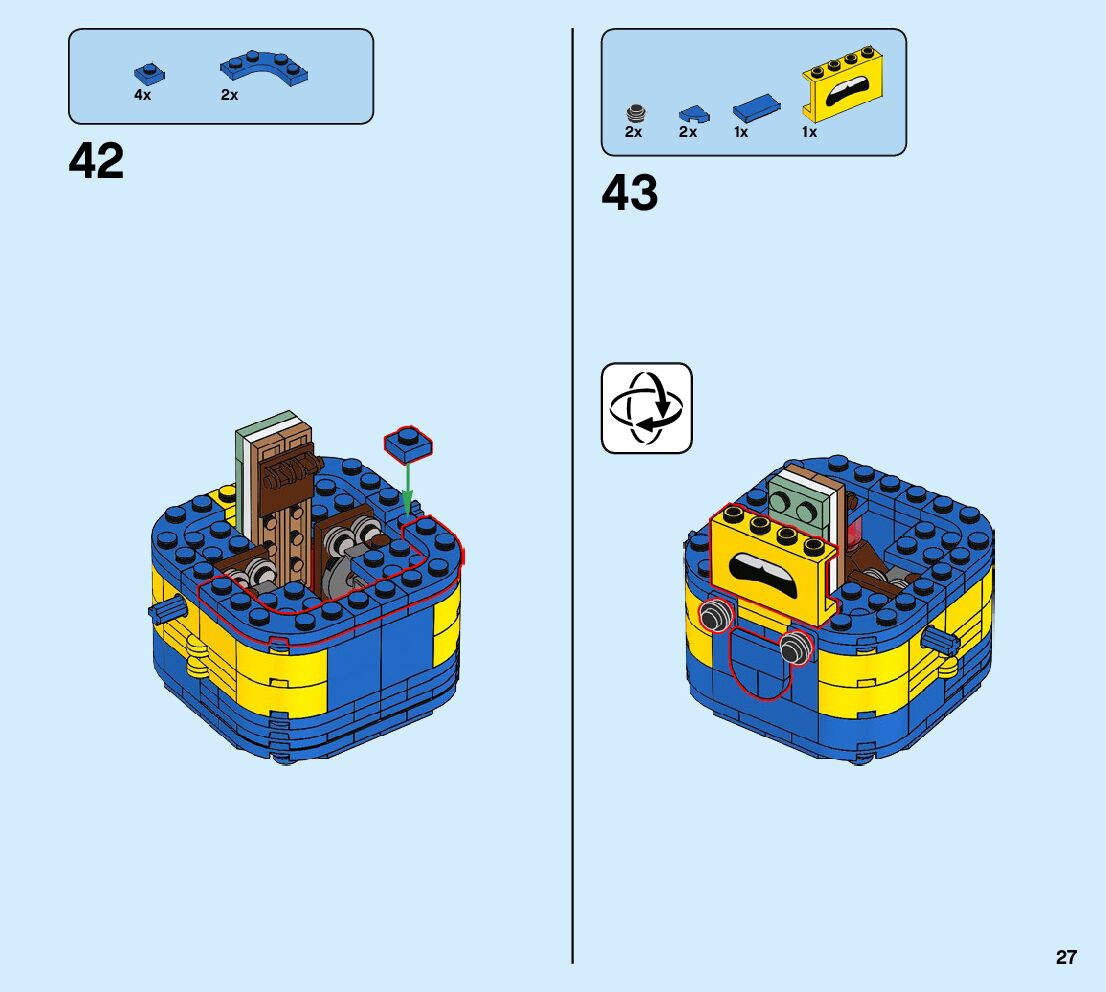 4x 2x

42

2x 2x 1x 1x

43

27