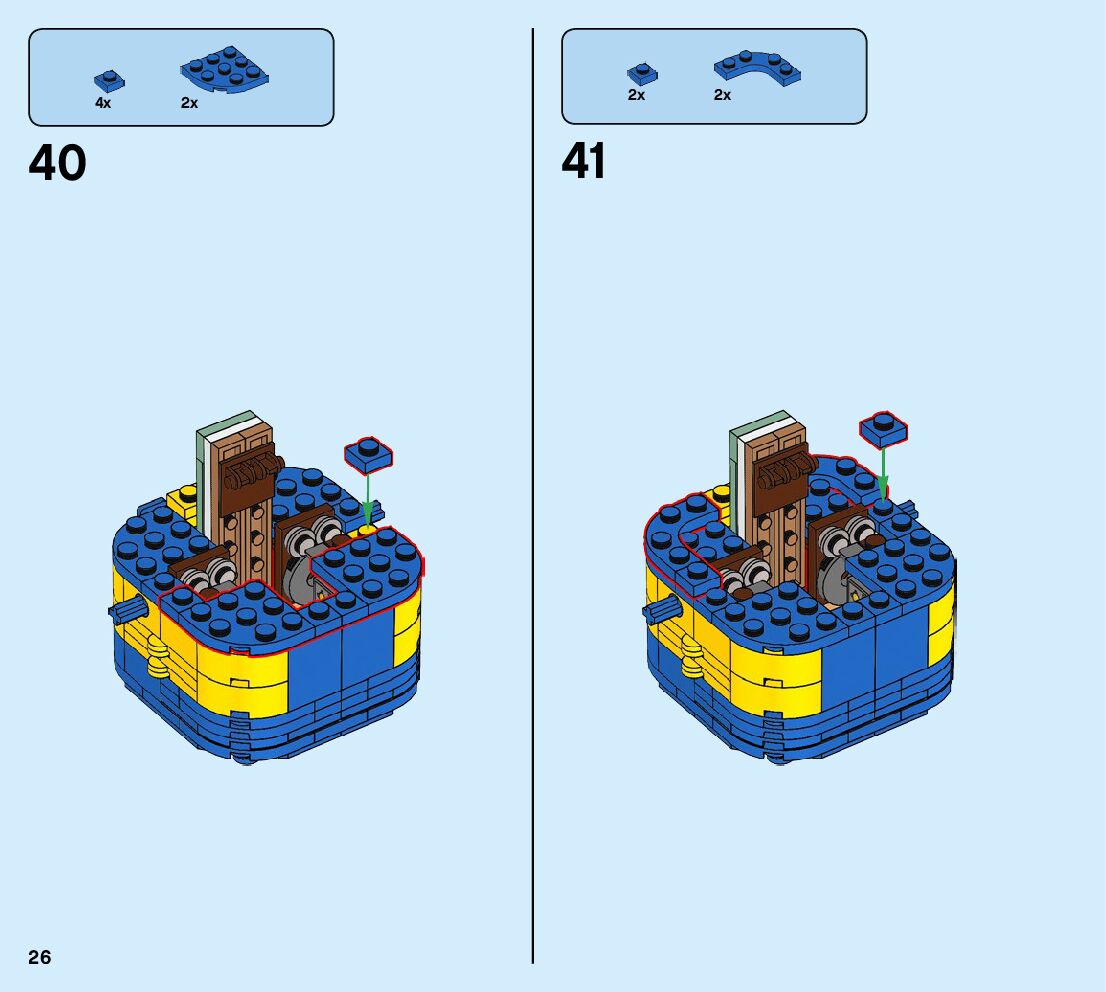 4x 2x

40

2x 2x

41

26