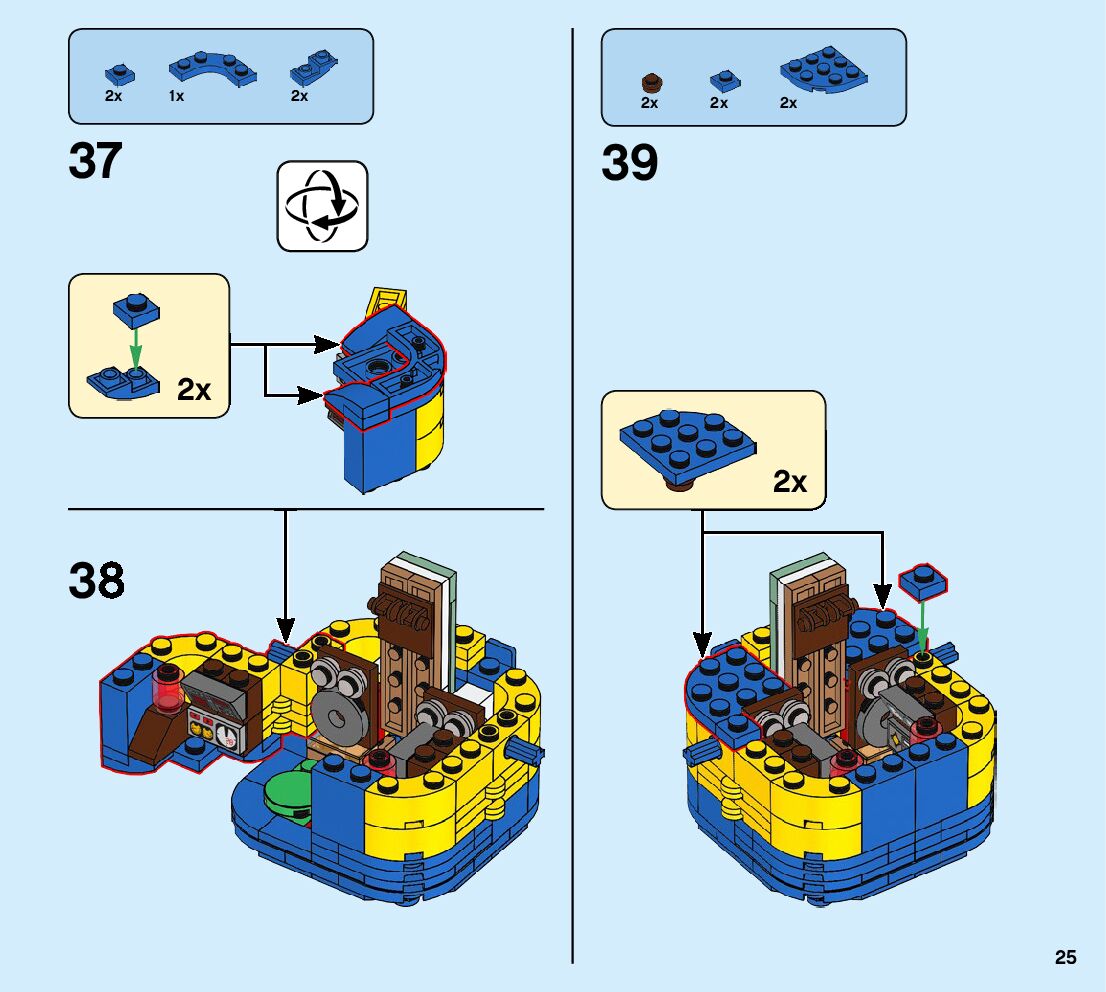 2x 1x 2x

37

2x

38

2x 2x 2x

39

2x

25