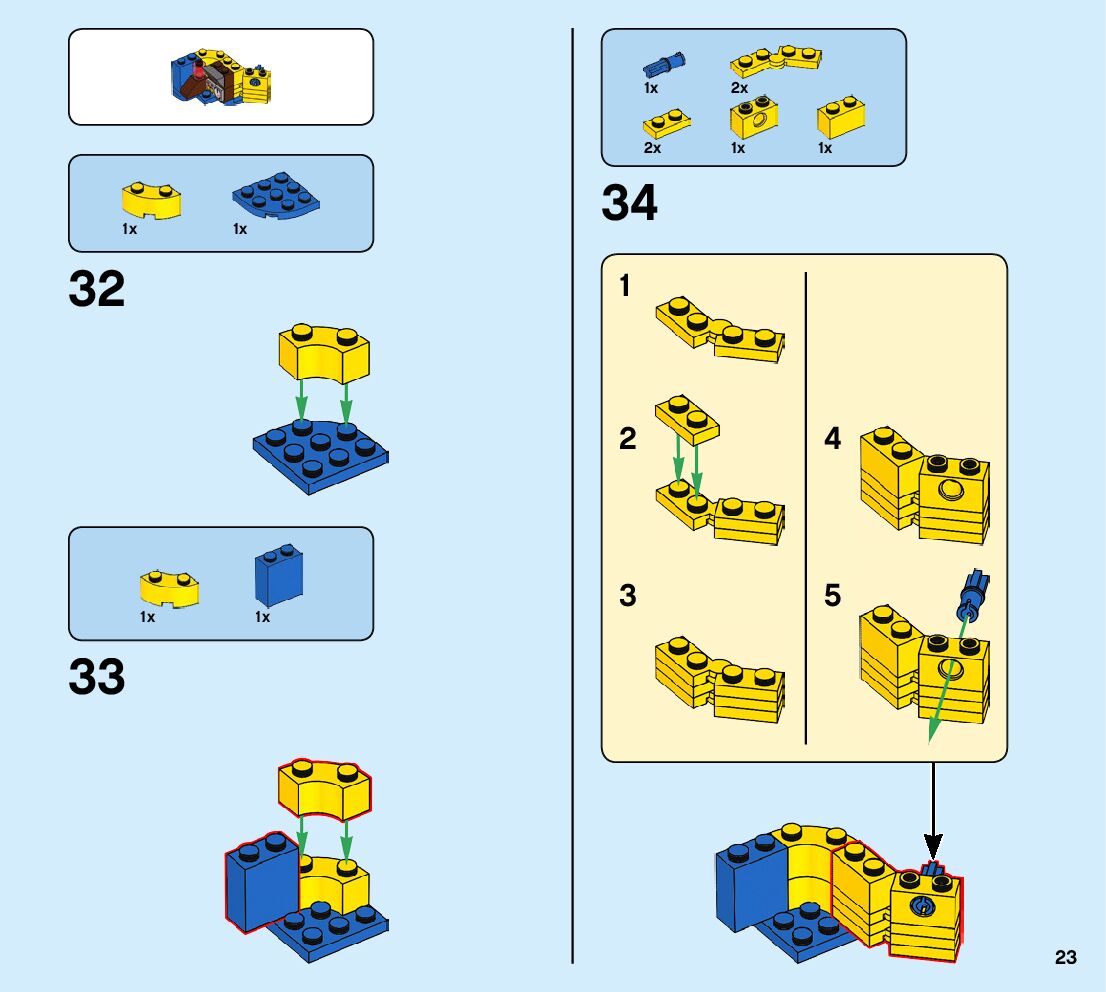 1x 1x

32

1x 1x

33

1x 2x
2x 1x 1x

34

1

2

3

4

5

23