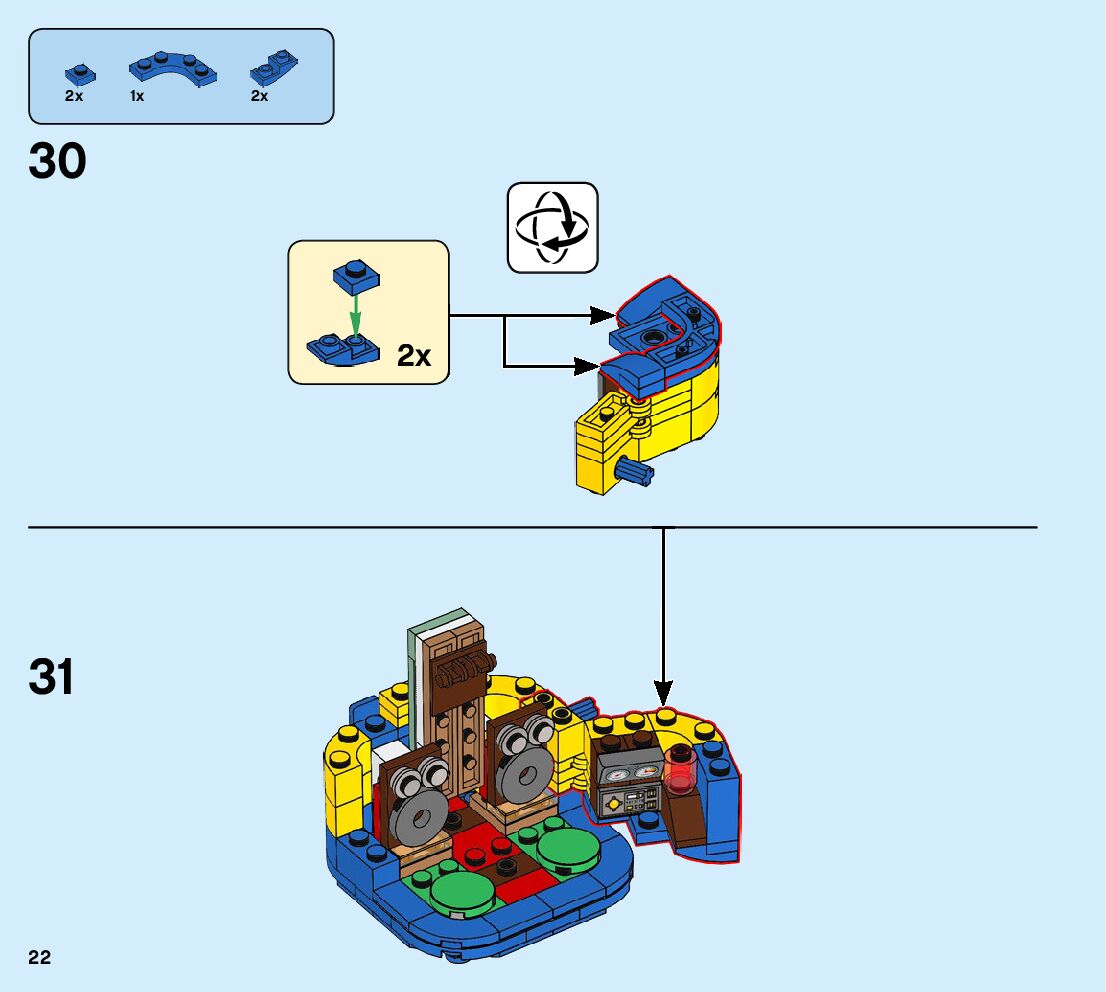 2x 1x 2x

30

2x

31

22