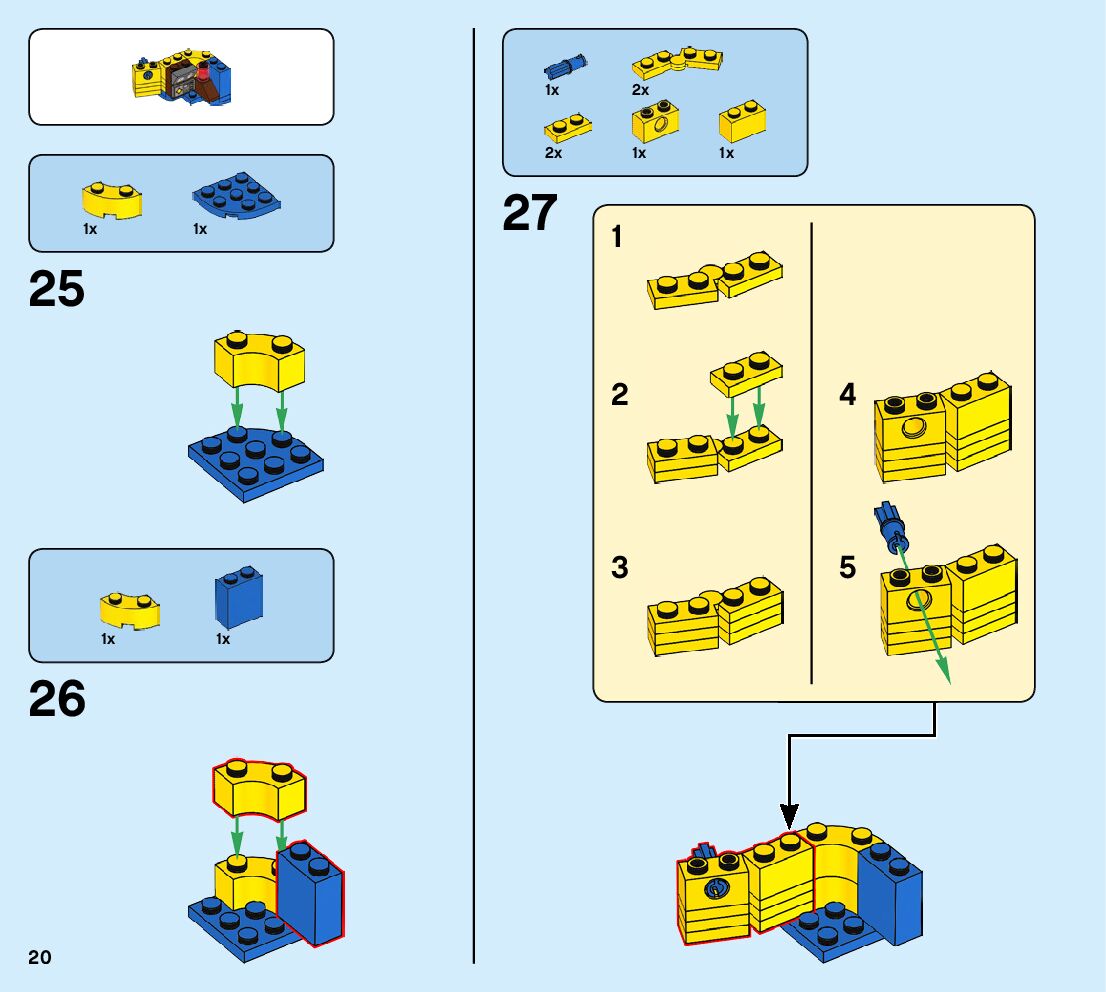 1x 1x

25

1x 1x

26

20

1x 2x

2x 1x 1x

27

1

2

3

4

5