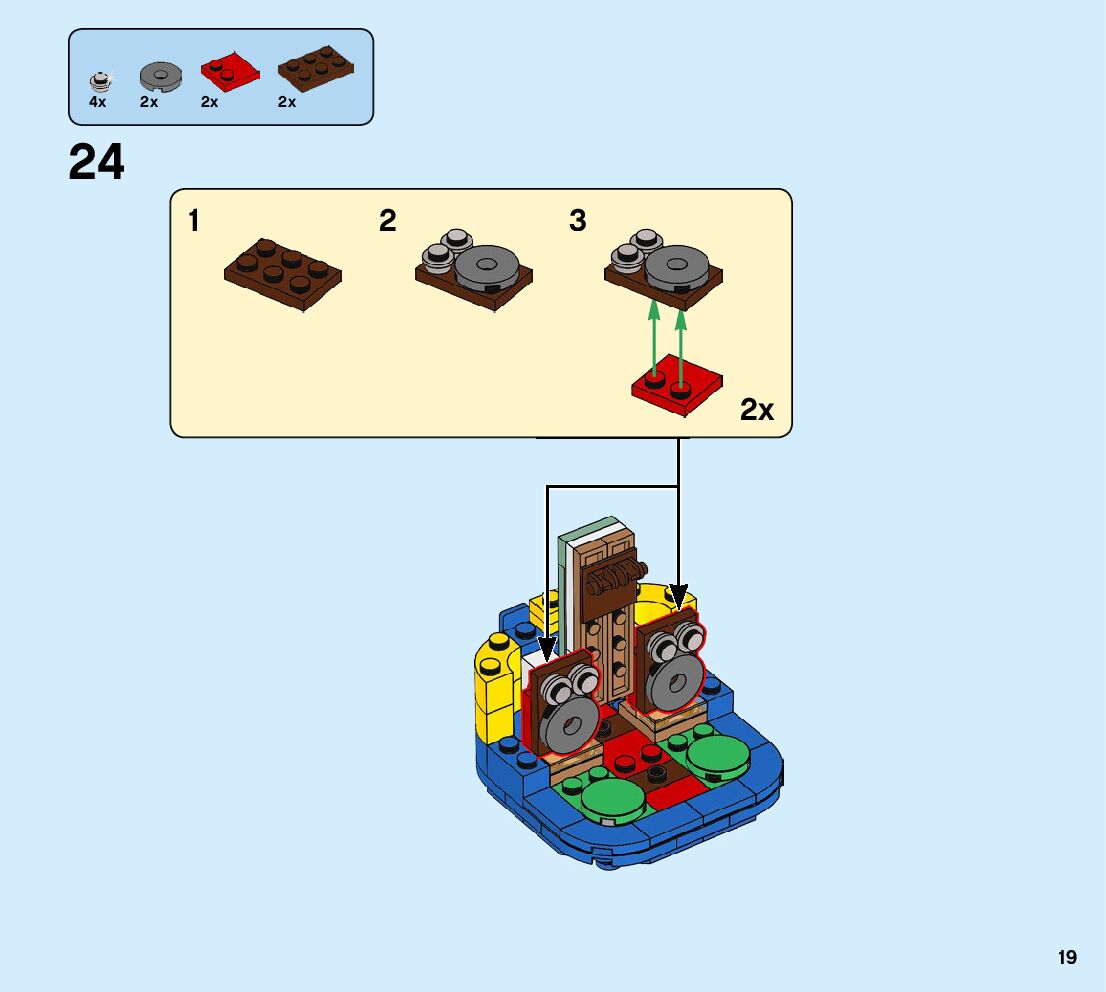 4x 2x 2x 2x

24

1 2 3

2x

19