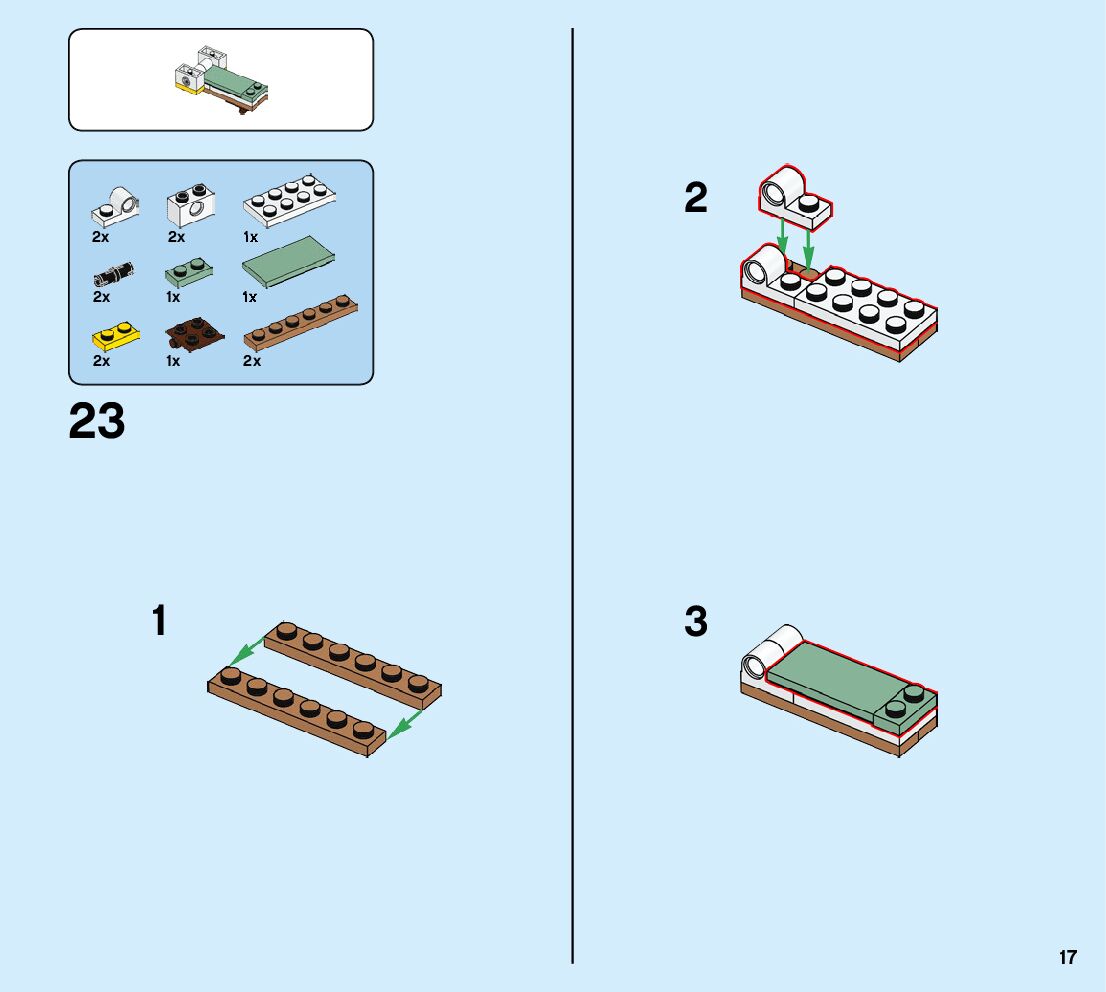 2x
2x
1x
2x
1x
1x
2x
1x
2x

23

1

2

3

17