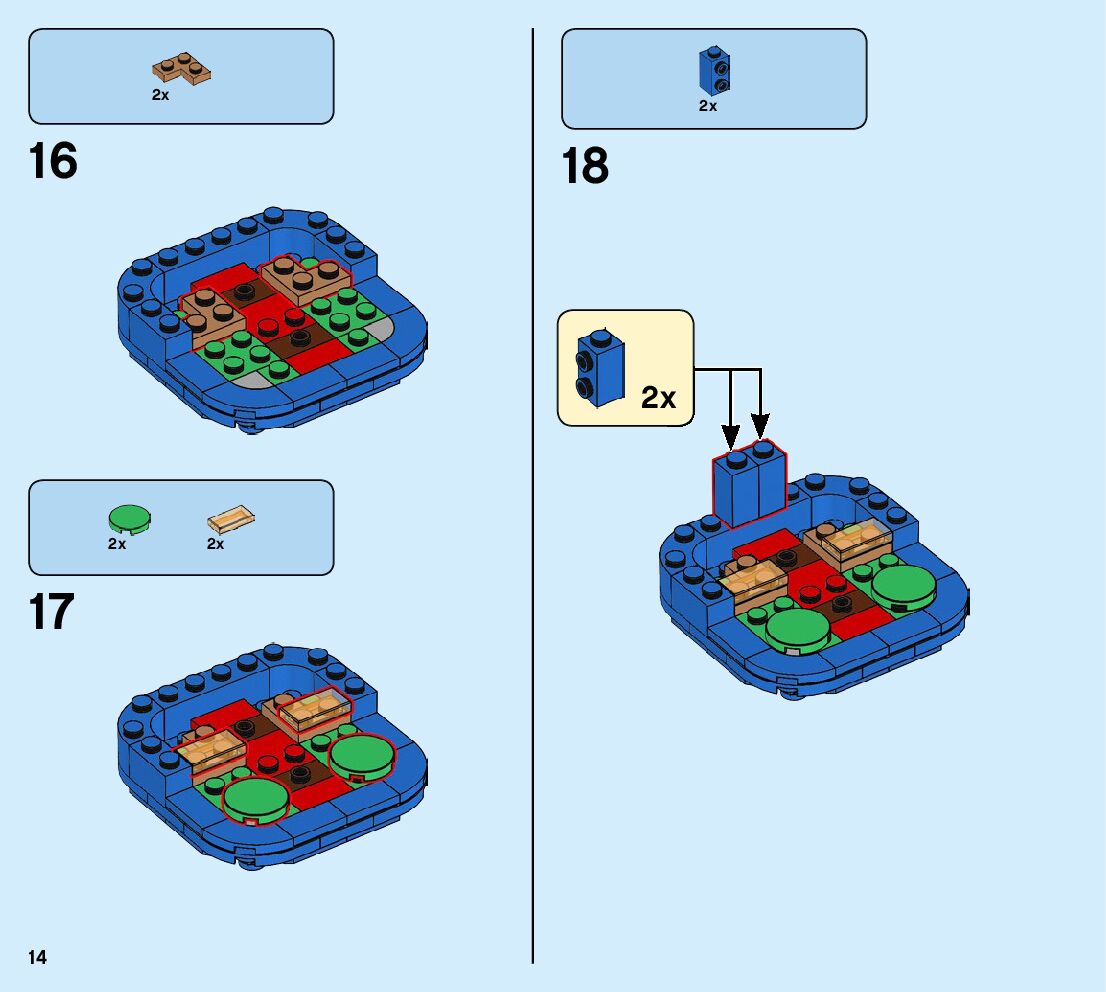 2x

16

2x 2x

17

14

2x

18

2x