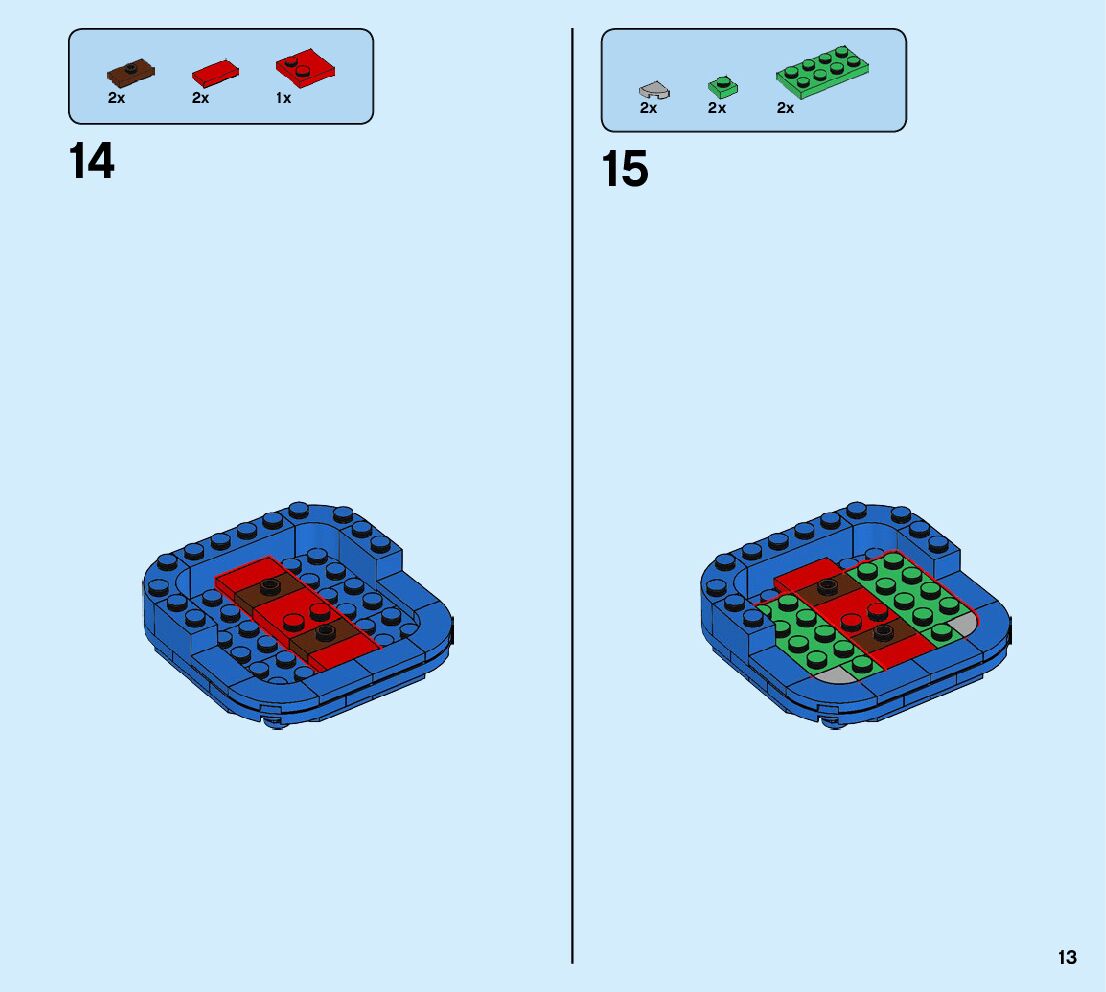 2x 2x 1x

14

2x 2x 2x

15

13