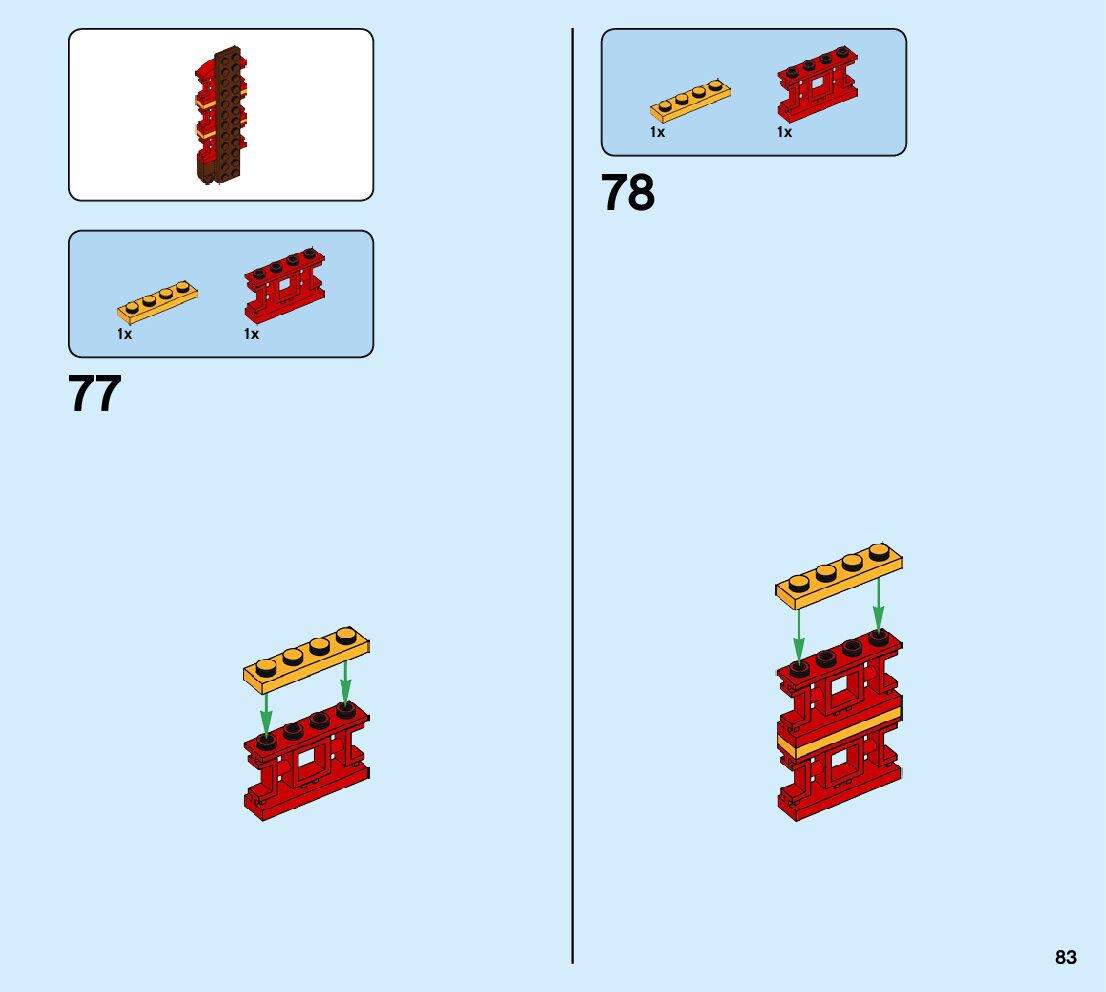 1x 1x

77

1x 1x

78

83