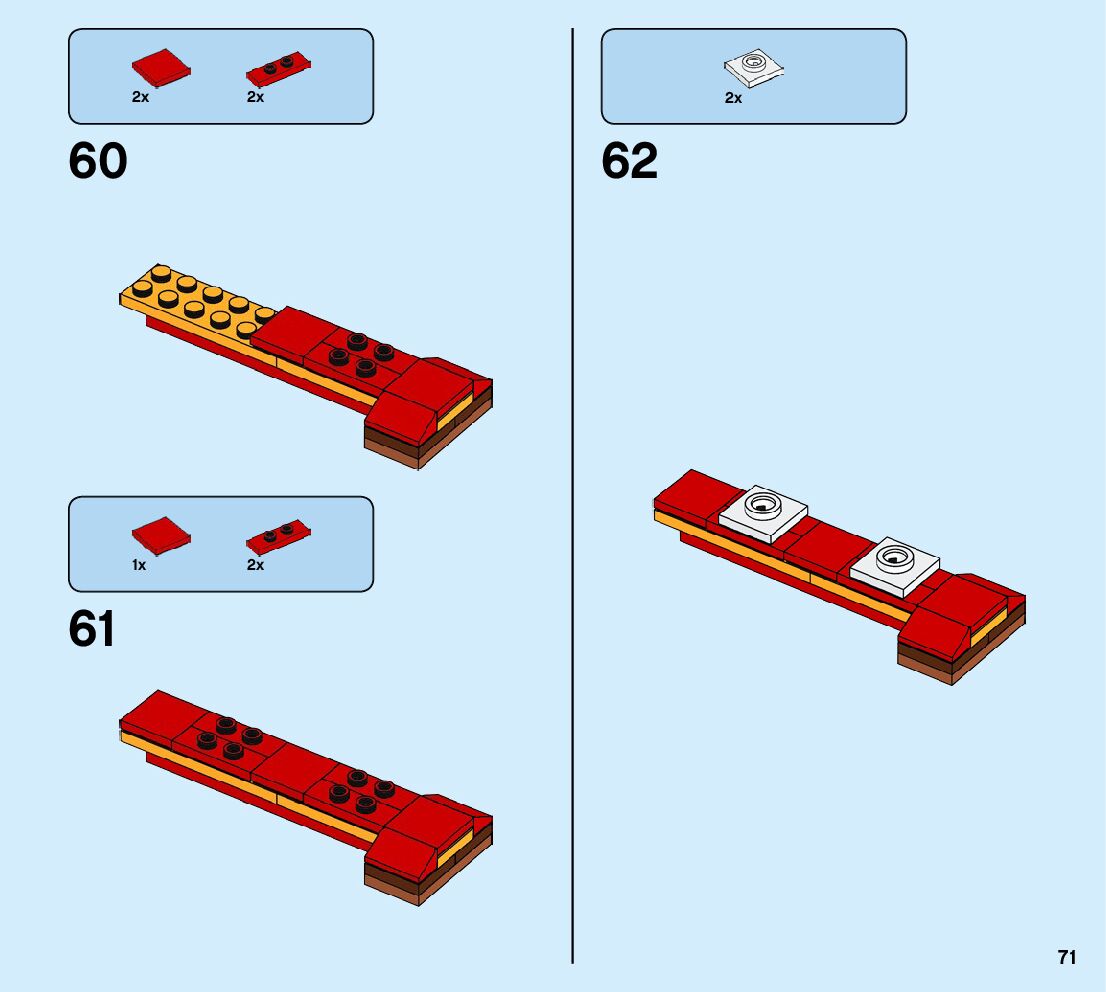 2x 2x

60

1x 2x

61

2x

62

71