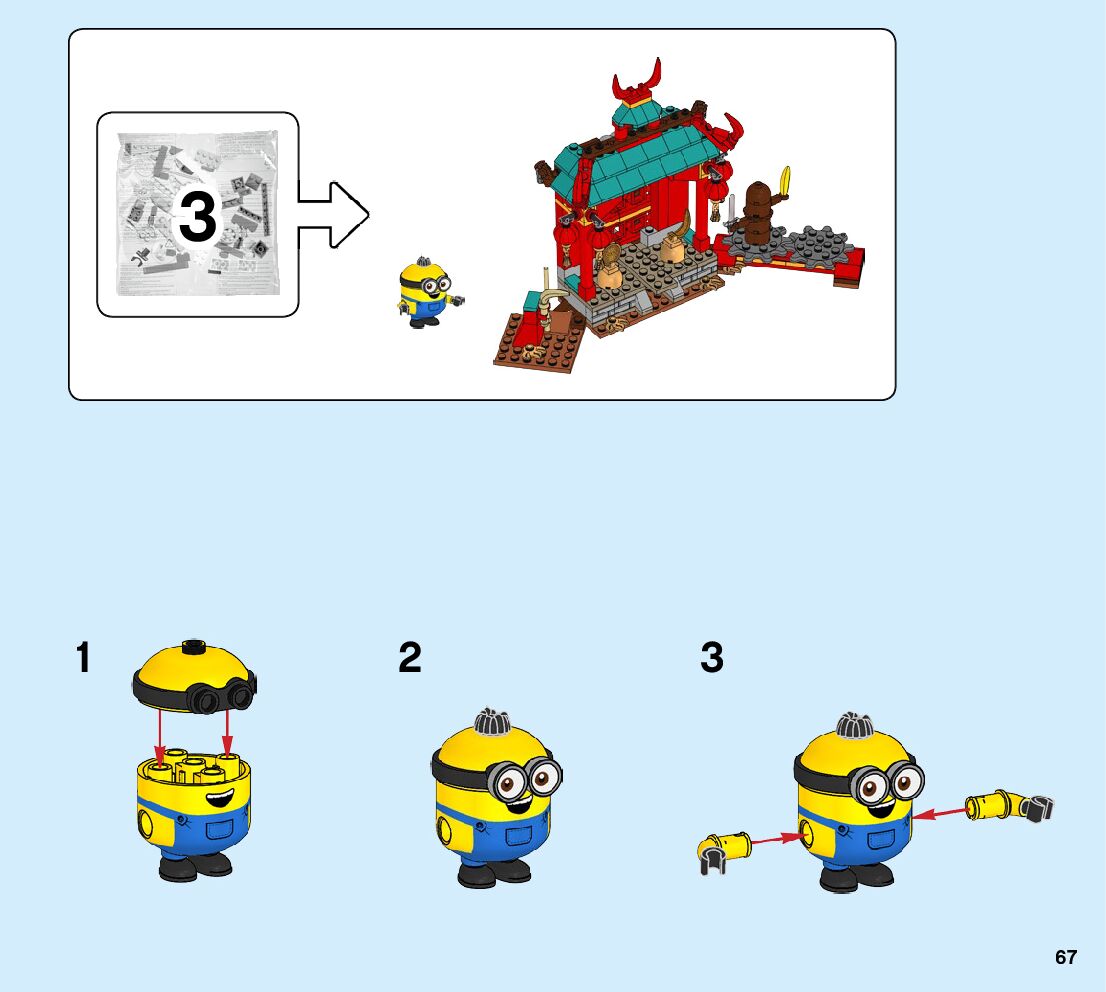 3

1

2

3

67