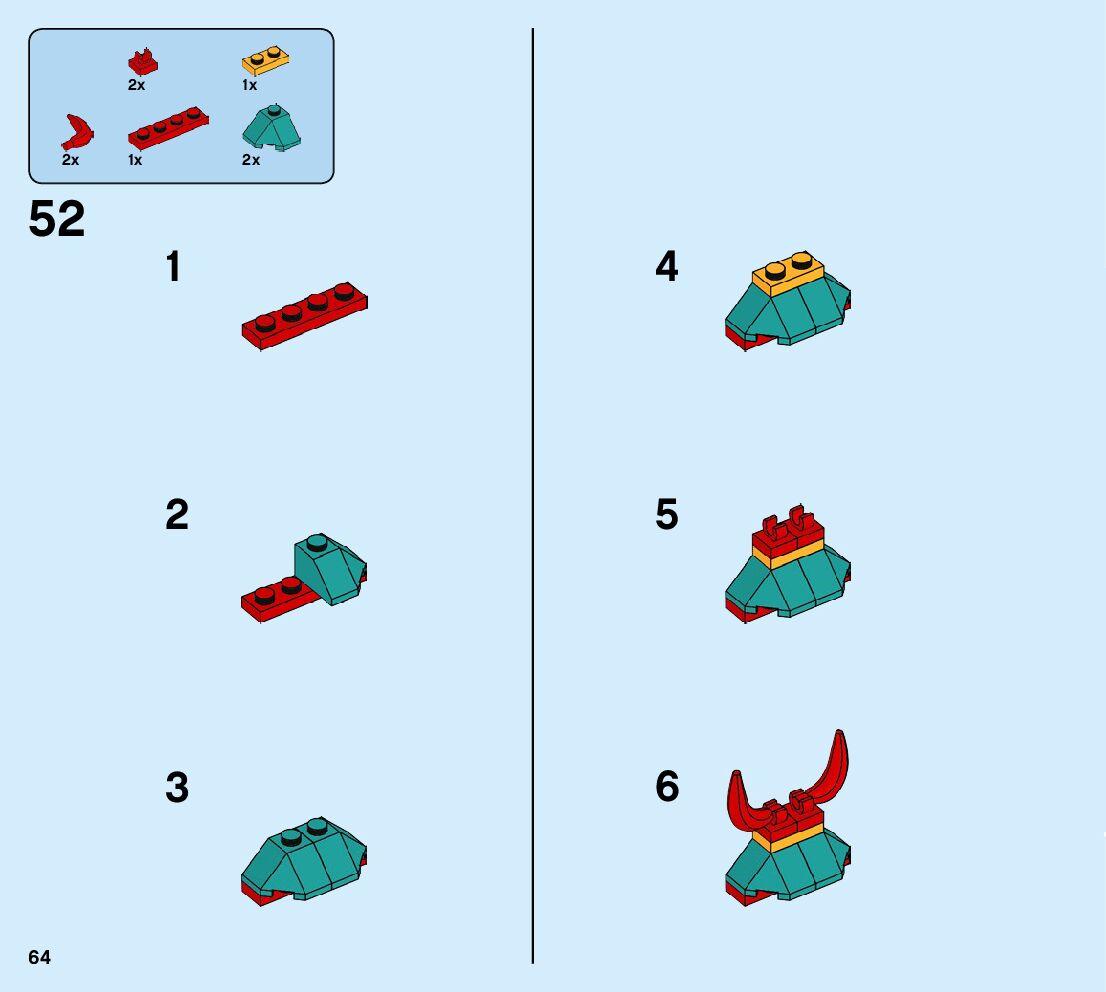 2x
1x
2x
1x
2x

52

1

2

3

4

5

6

64