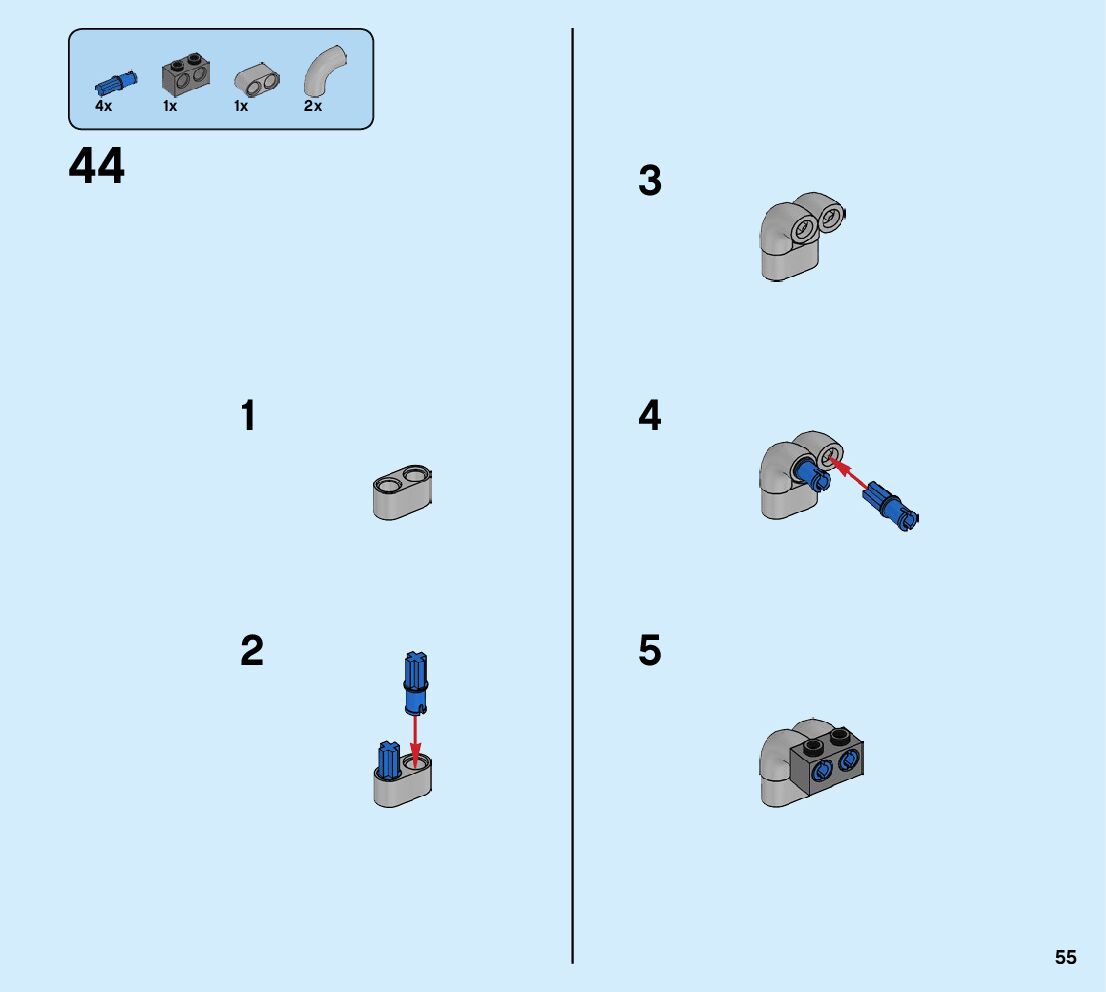 4x 1x 1x 2x

44

1

2

3

4

5

55