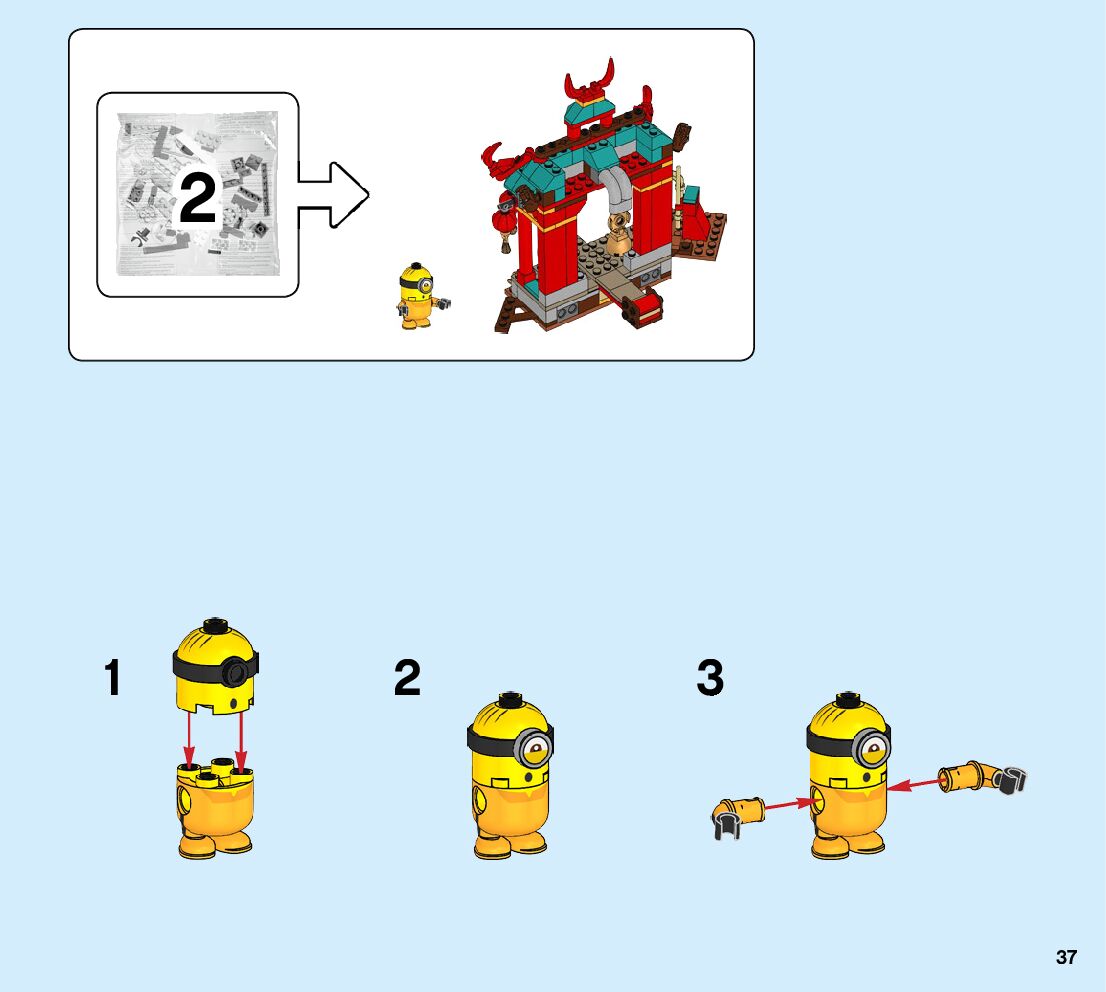 2

1

2

3

37