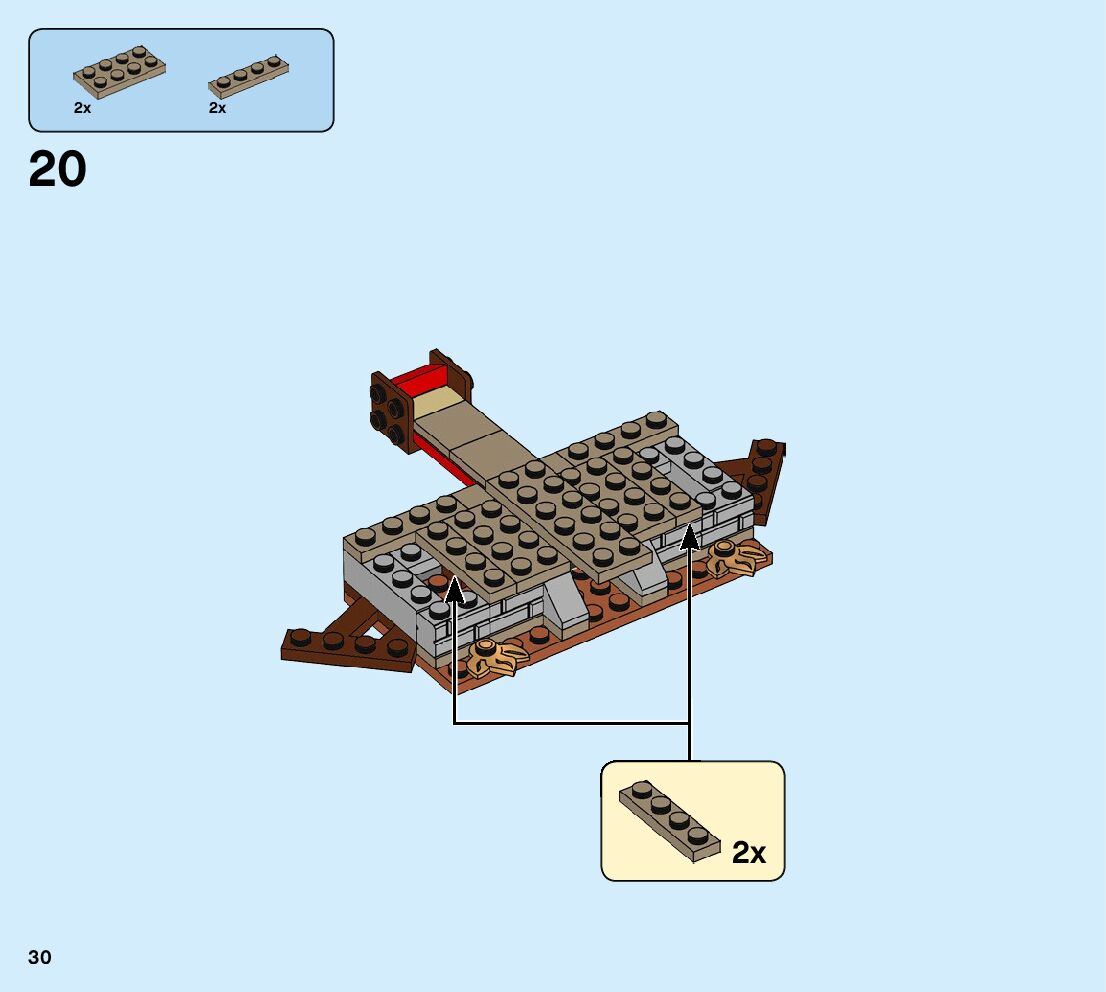 2x
2x

20

2x

30