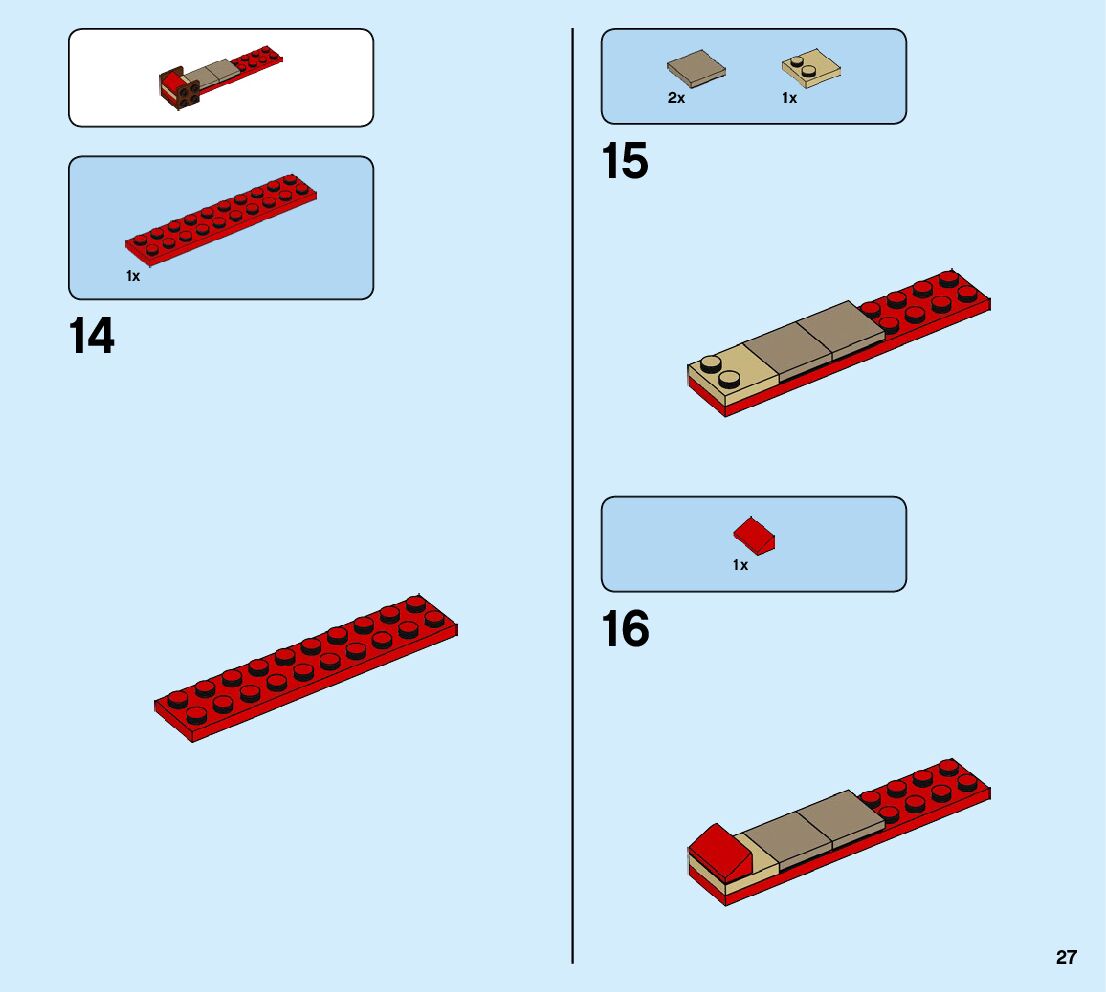 1x

14

2x 1x

15

1x

16

27