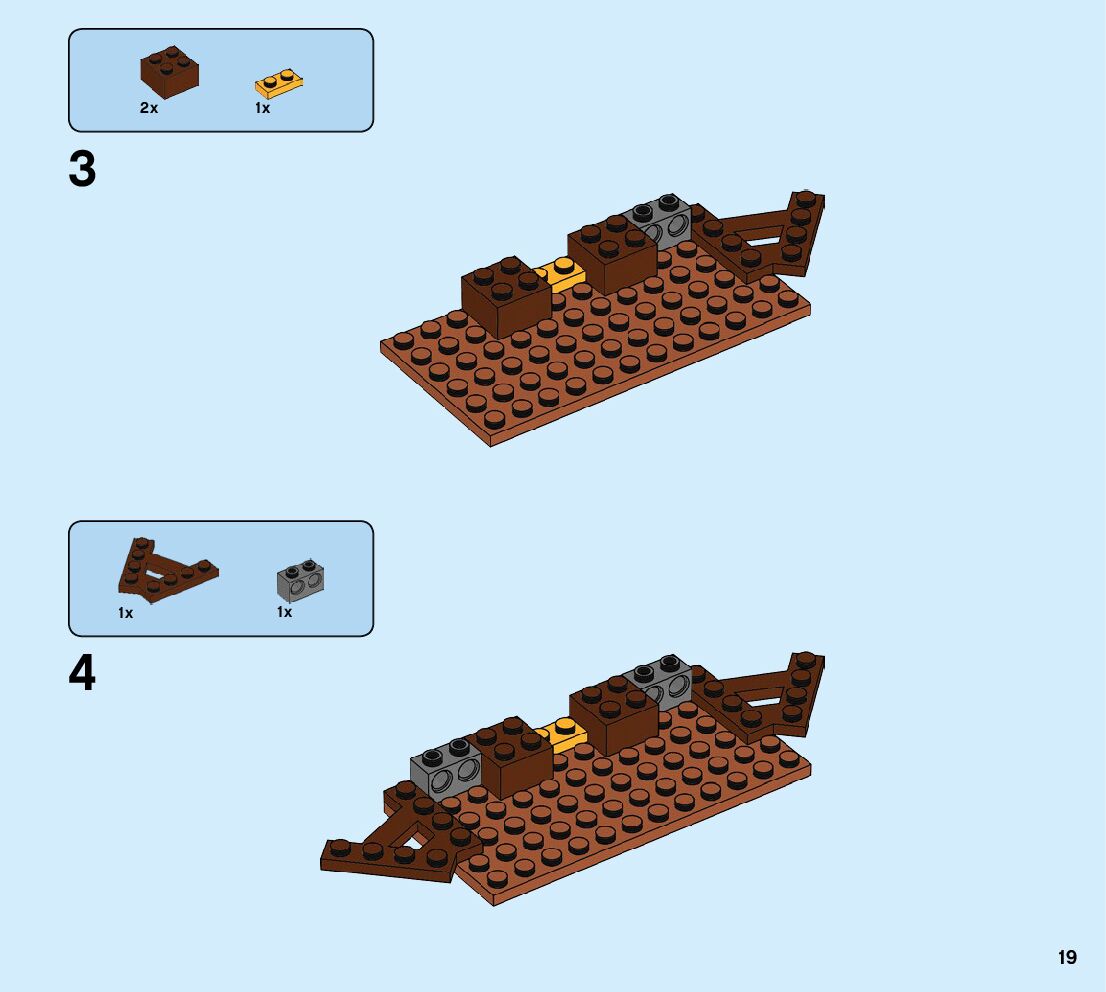 2x
1x

3

1x
1x

4

19