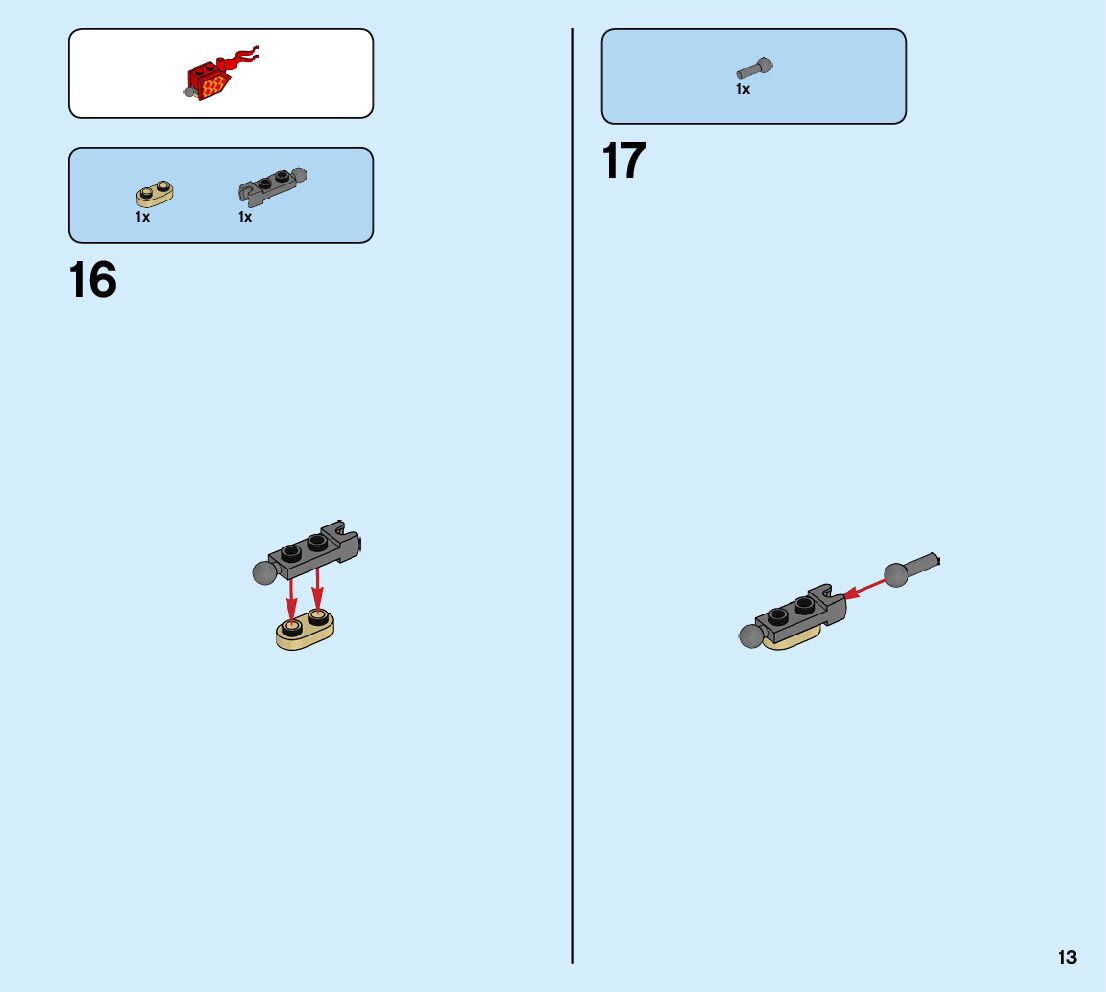 1x 1x

16

1x

17

13