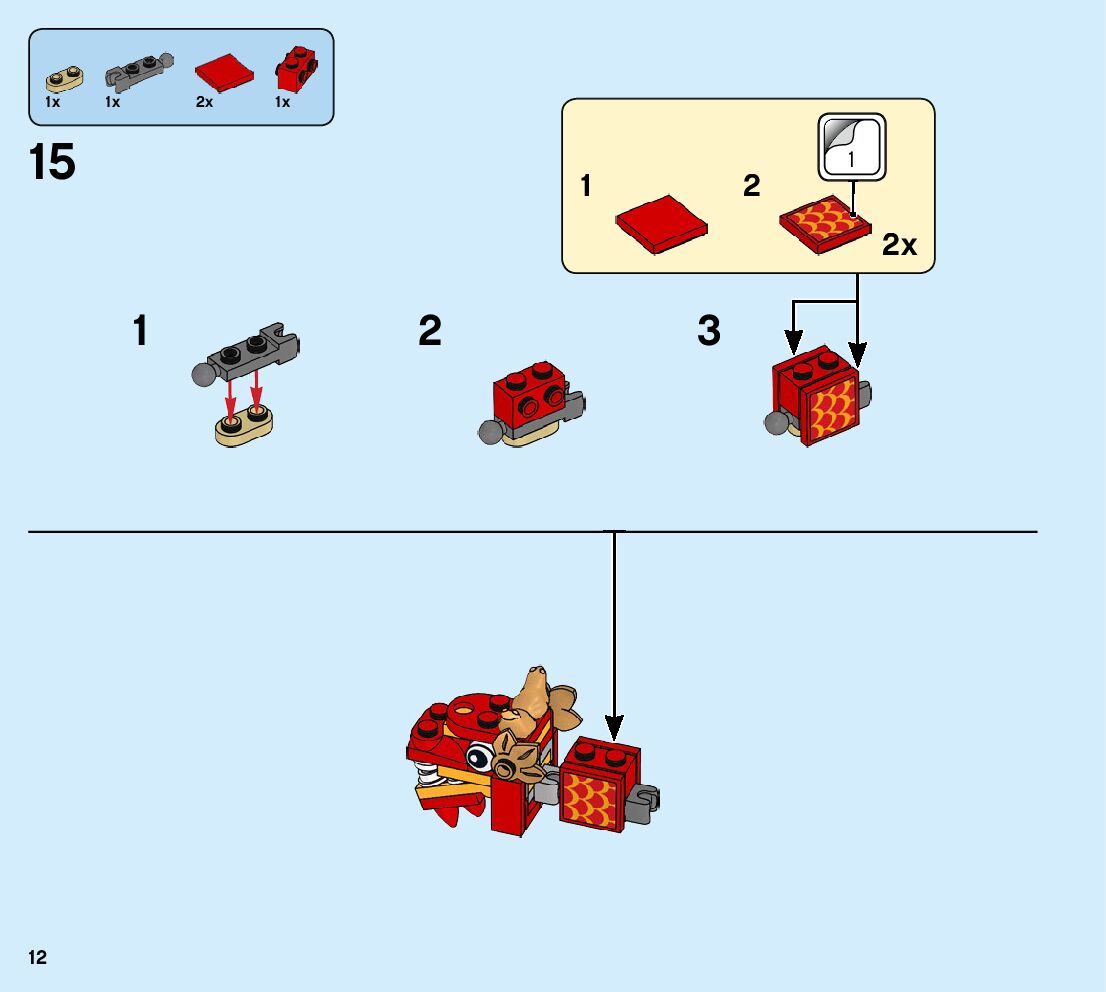 1x 1x 2x 1x

15

1 2 1 2x

1 2 3

12