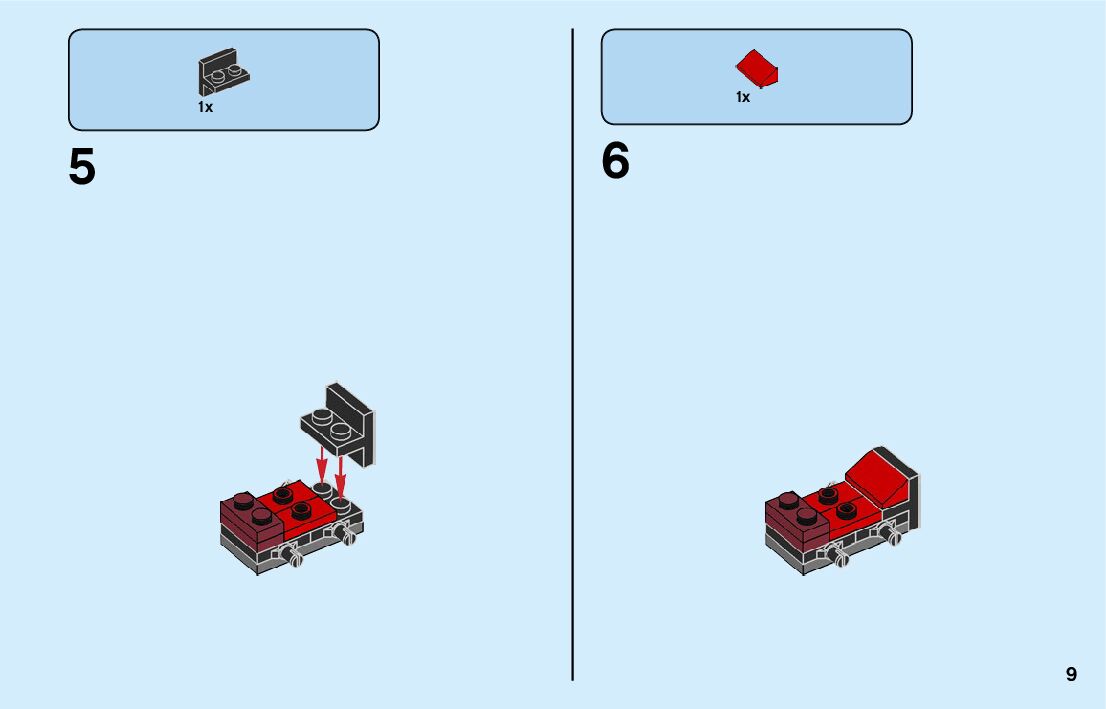 1x

5

1x

6

9