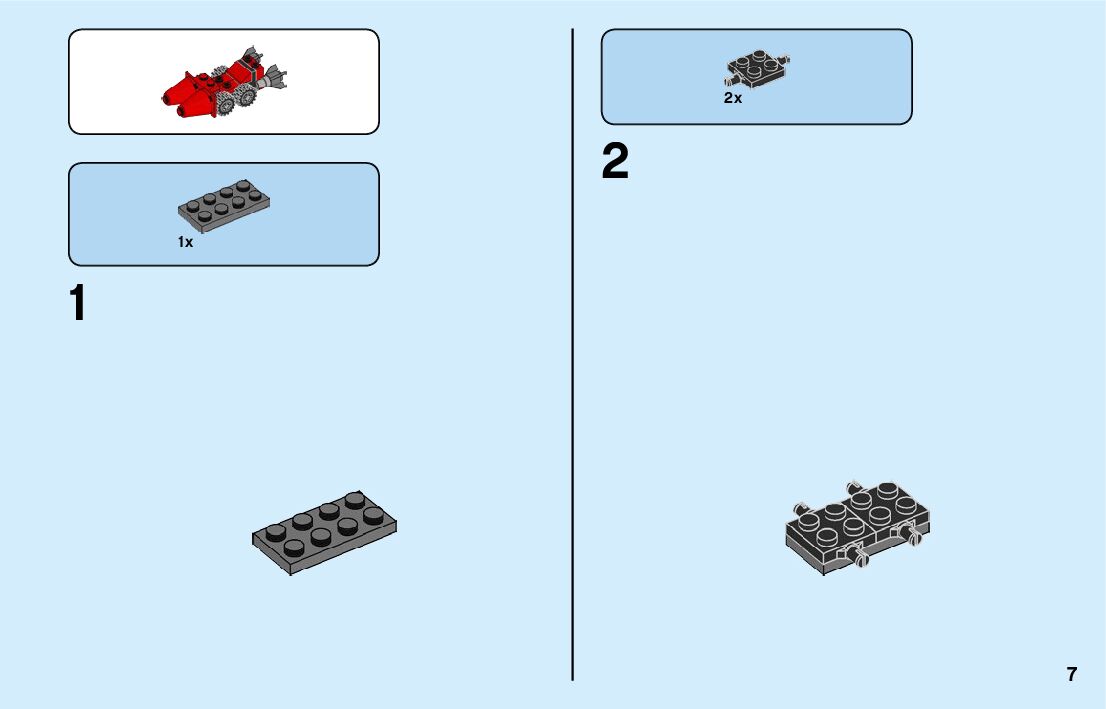 1x

1

2x

2

7