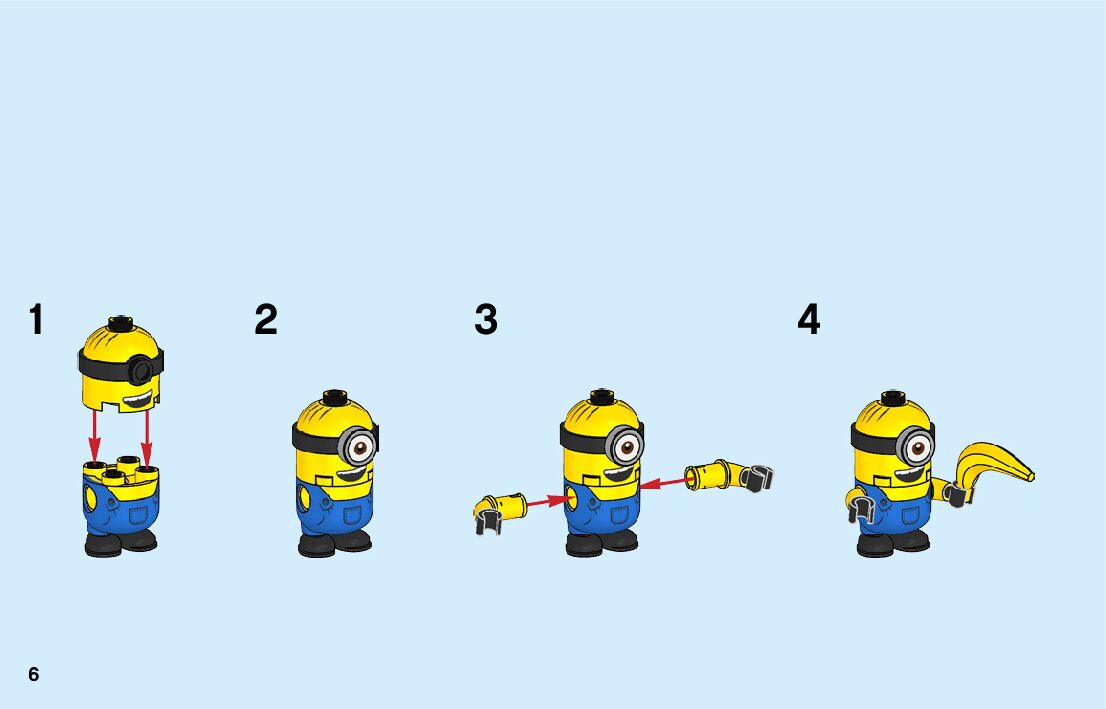 1

2

3

4

6