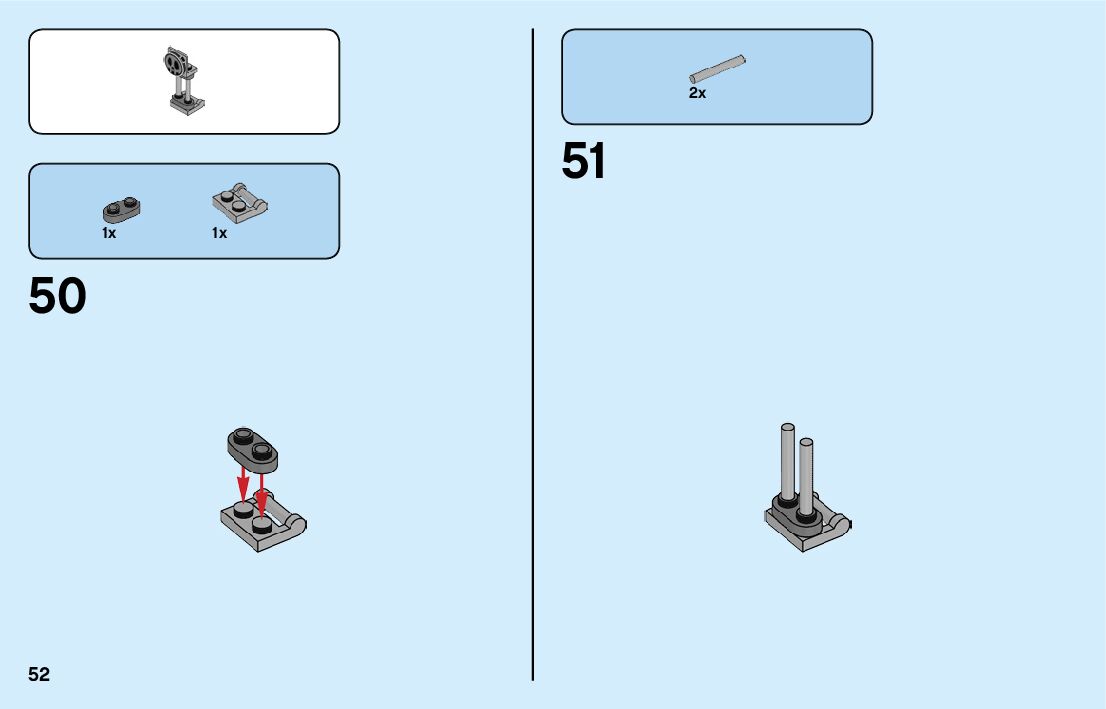 1x
1x

50

52

2x

51