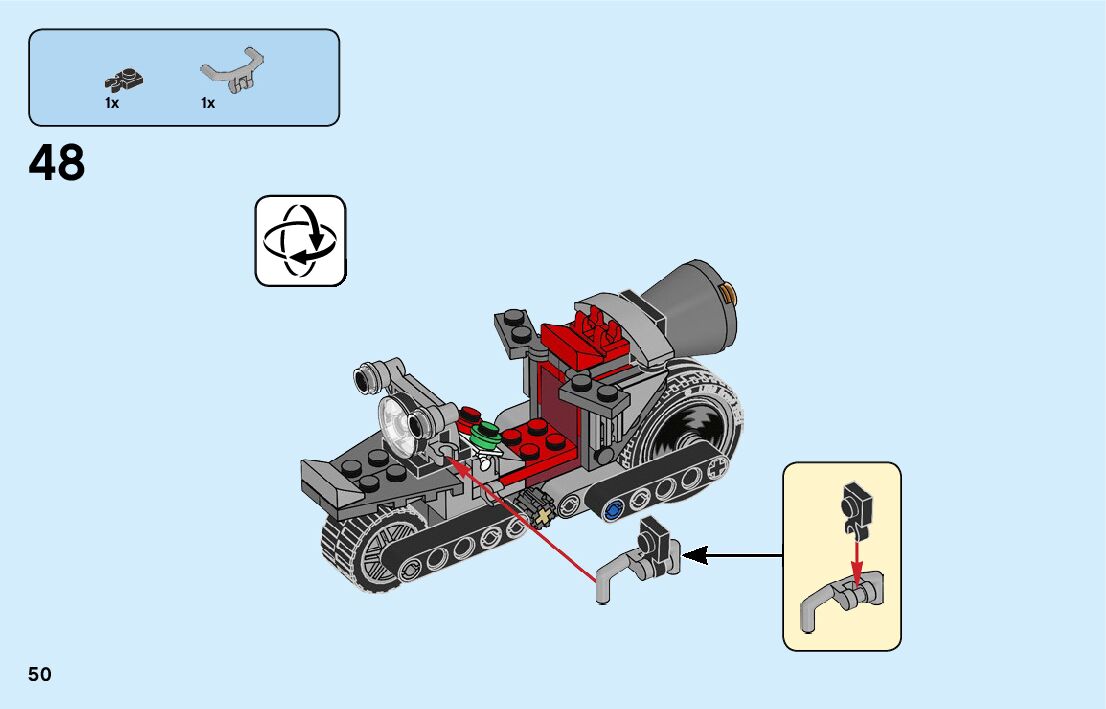 1x 1x

48

50