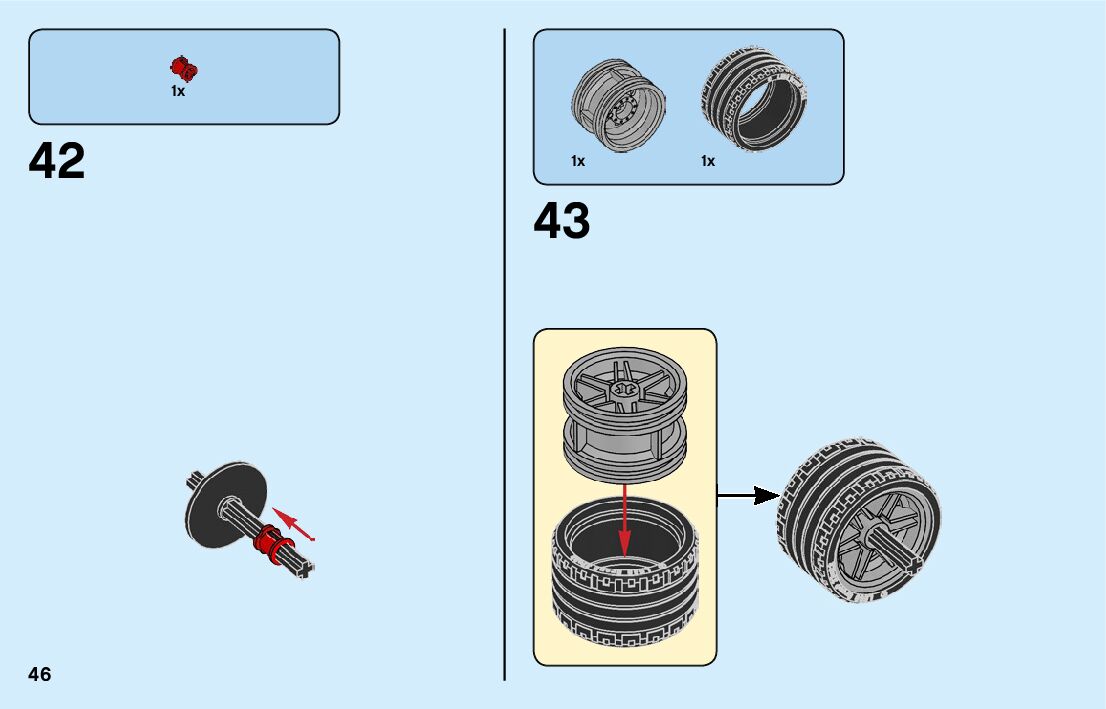 1x

42

1x 1x

43

46