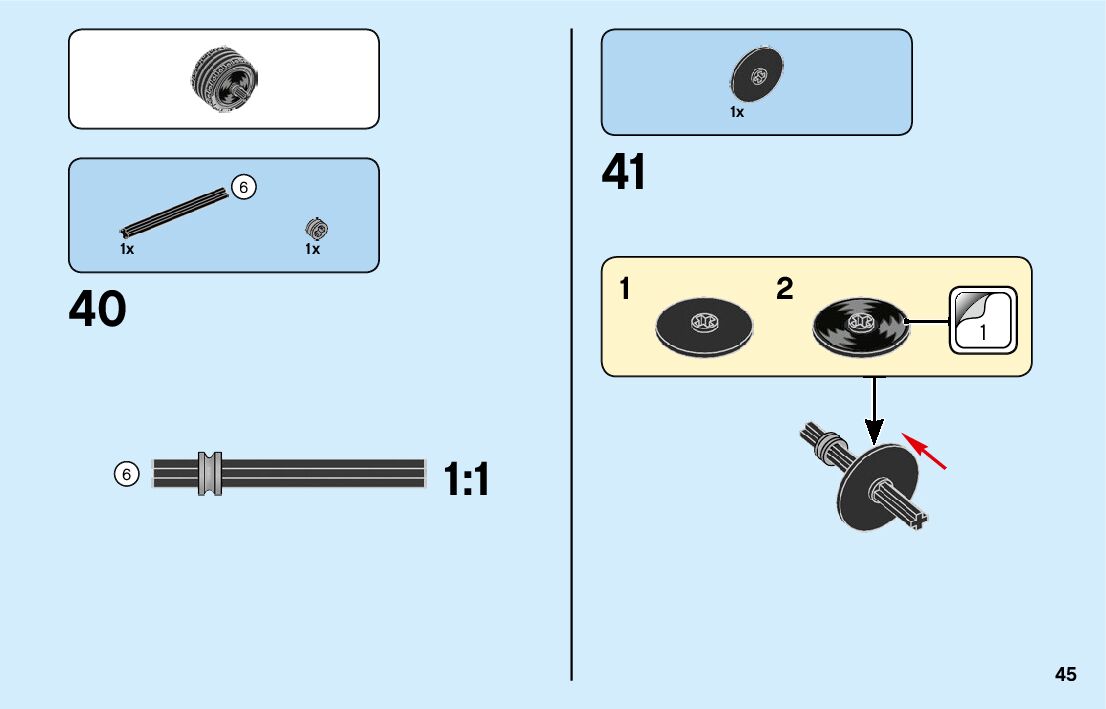 6

1x

1x

40

6

1:1

1x

41

1

2

1

45