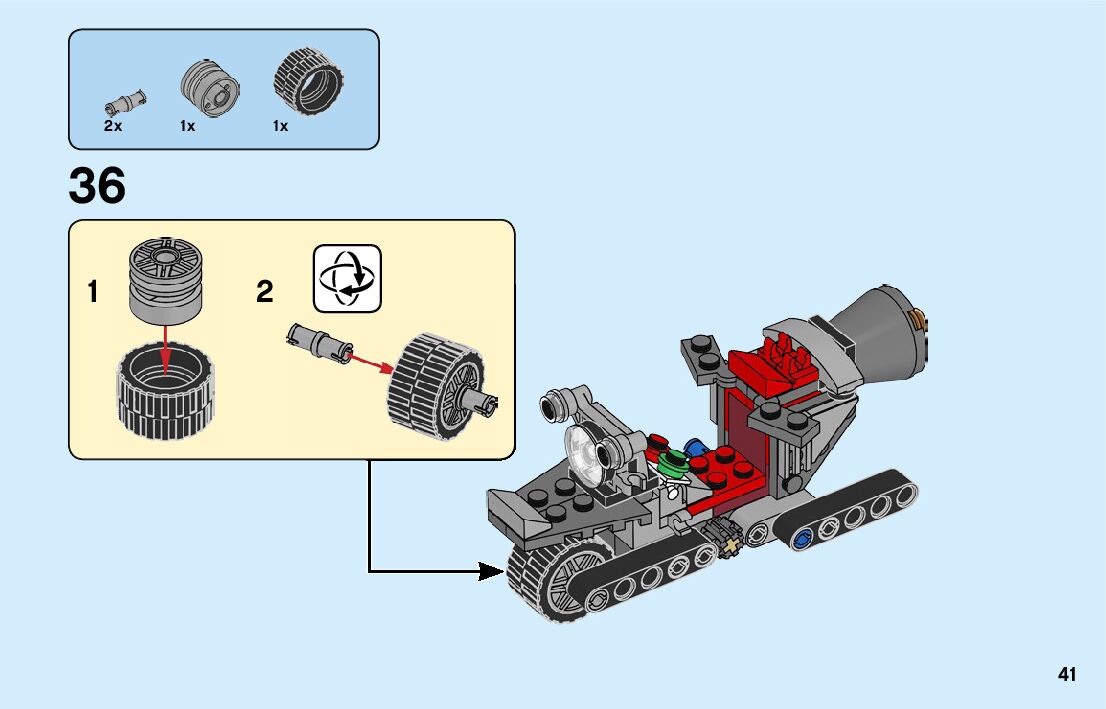 2x 1x 1x

36

1

2

41