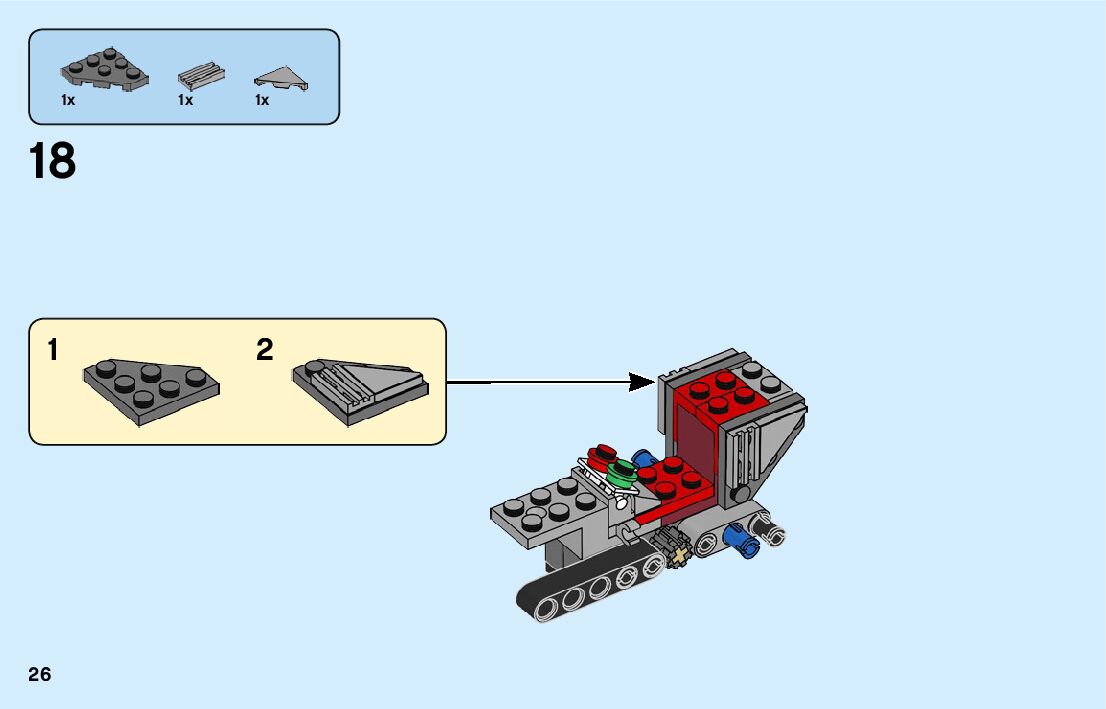 1x 1x 1x

18

1

2

26